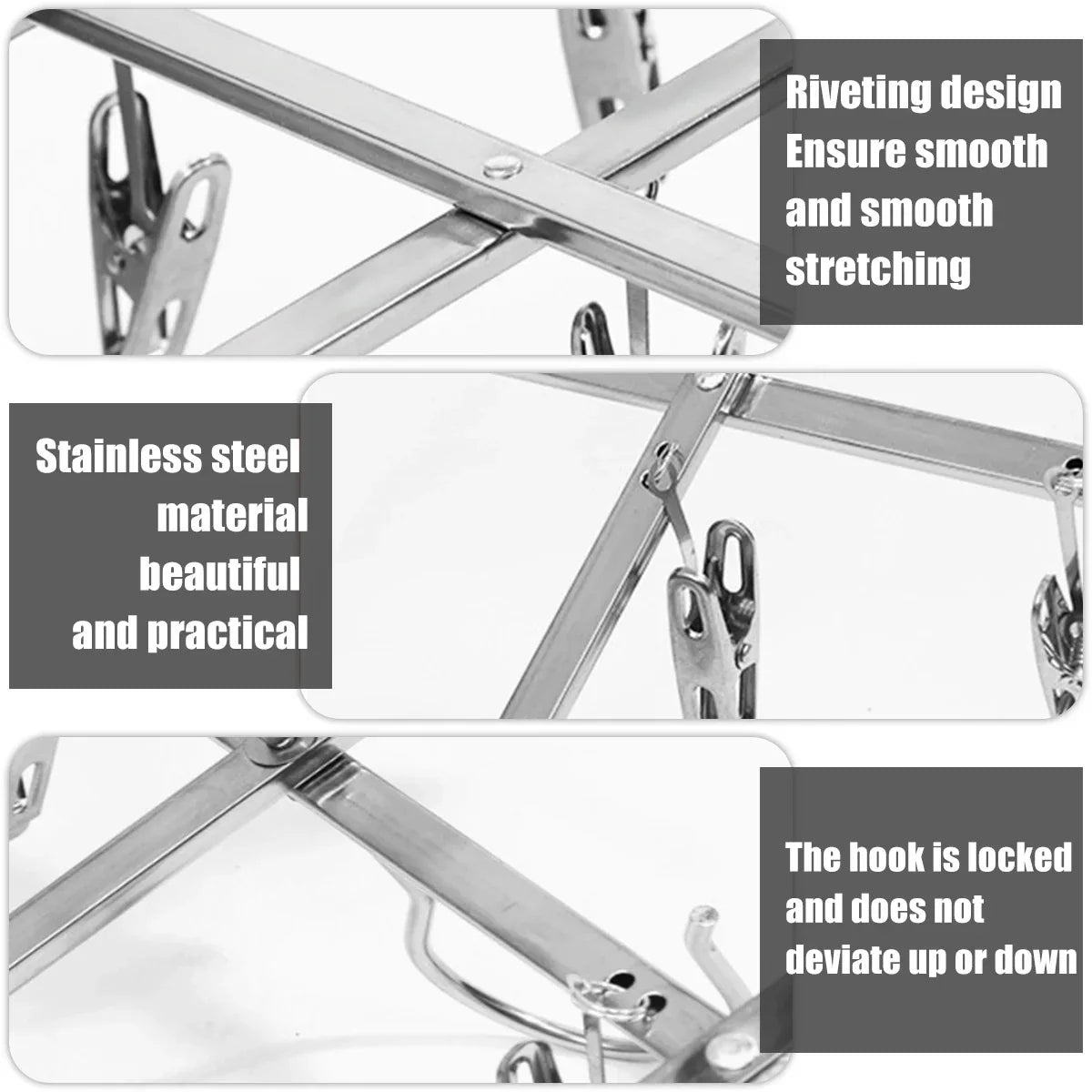 Riveting design
Ensure smooth
and smooth
stretching

Stainless steel
material
beautiful
and practical

The hook is locked
and does not
deviate up or down