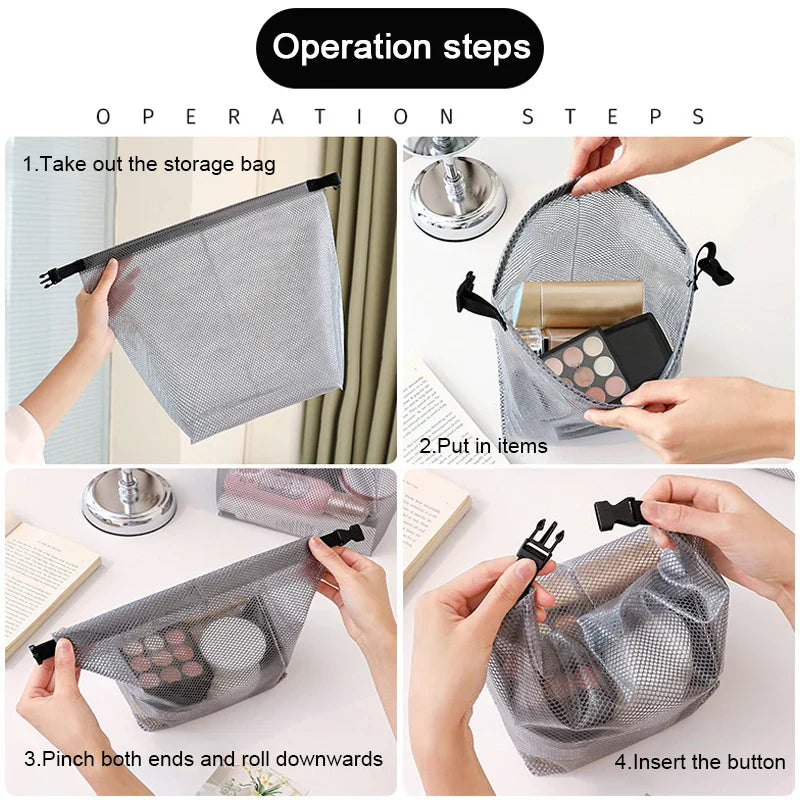 Operation steps

OPERATION STEPS

1.Take out the storage bag

2.Put in items

3.Pinch both ends and roll downwards

4.Insert the button