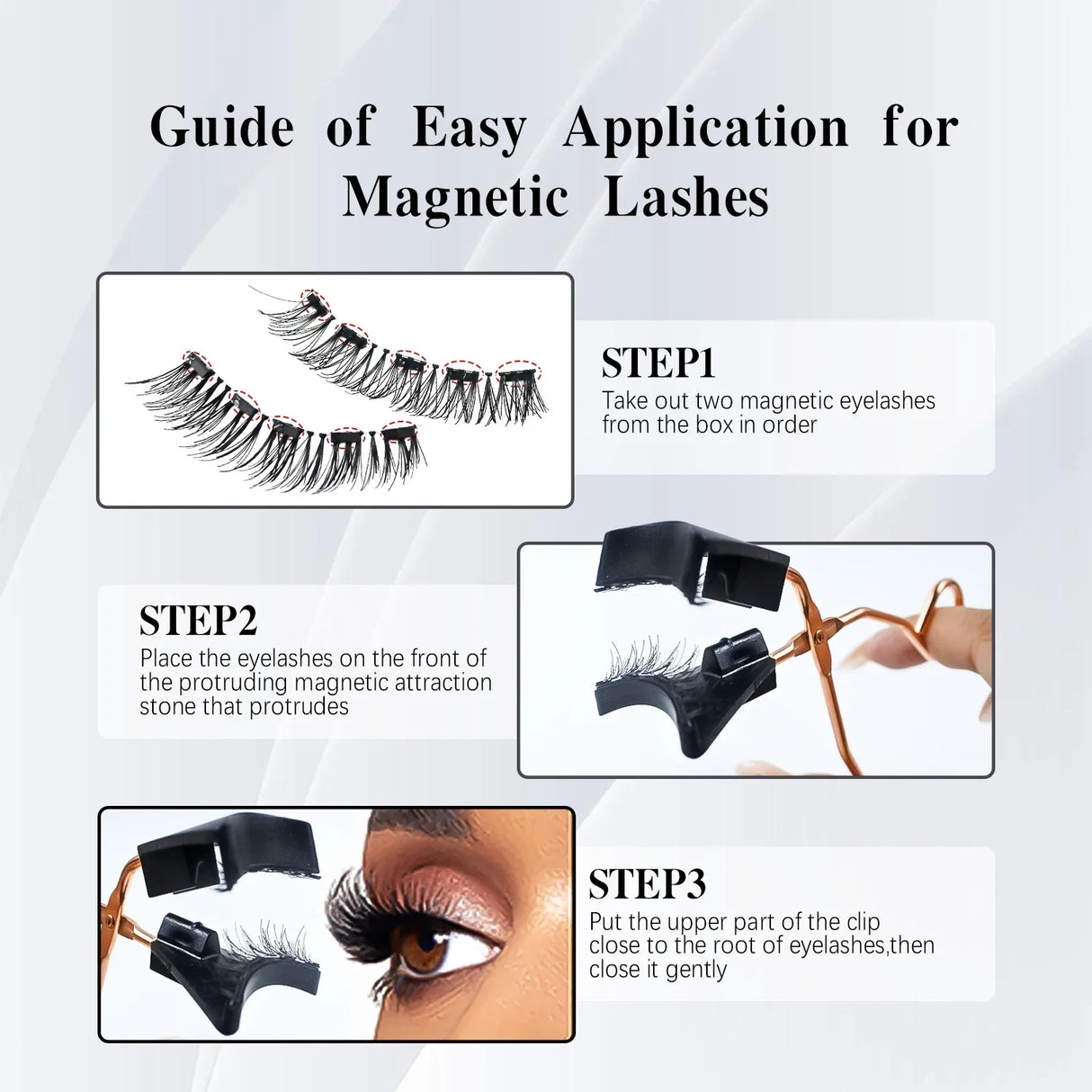 Guide of Easy Application for Magnetic Lashes

STEP1
Take out two magnetic eyelashes from the box in order

STEP2
Place the eyelashes on the front of the protruding magnetic attraction stone that protrudes

STEP3
Put the upper part of the clip close to the root of eyelashes,then close it gently