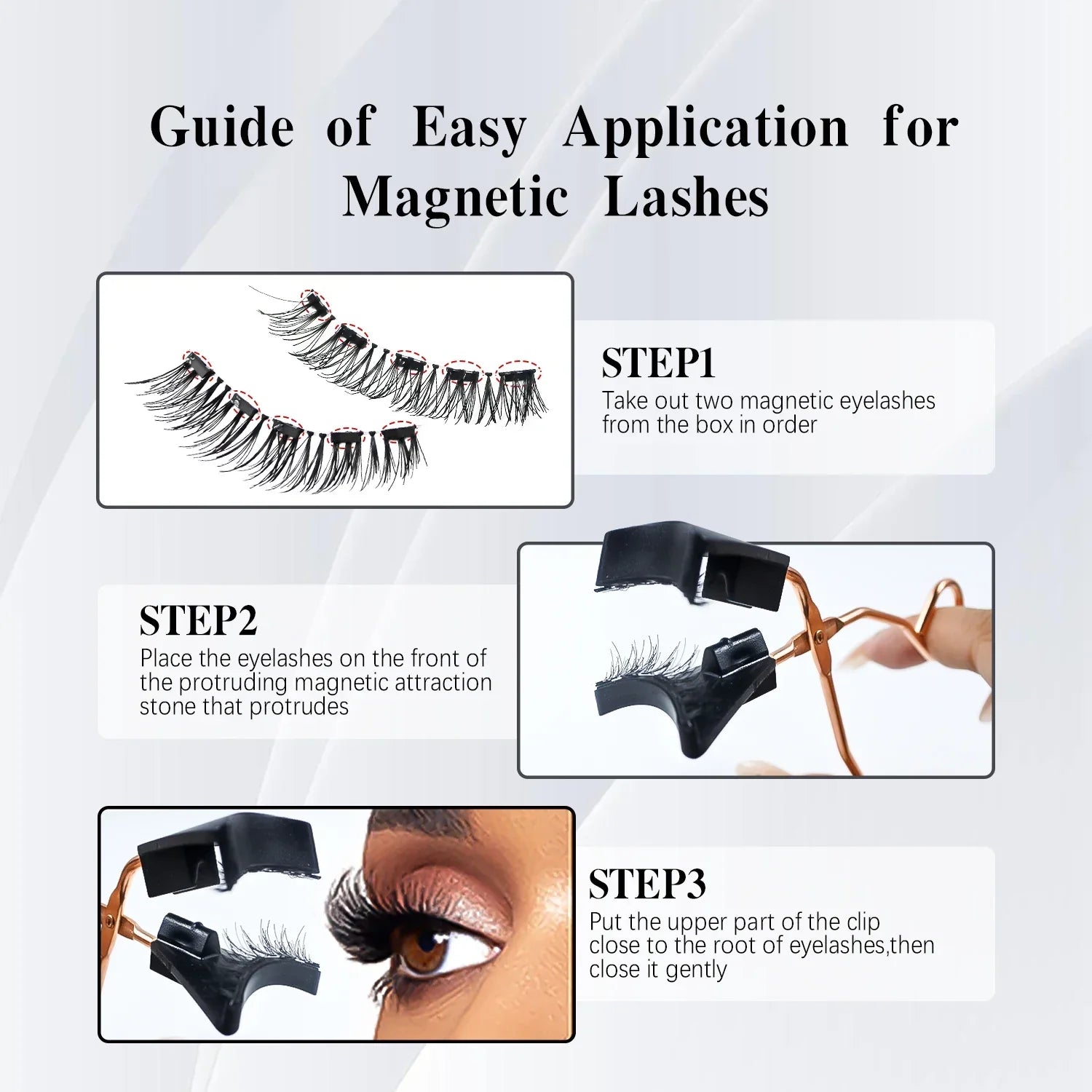 Guide of Easy Application for Magnetic Lashes

STEP1
Take out two magnetic eyelashes from the box in order

STEP2
Place the eyelashes on the front of the protruding magnetic attraction stone that protrudes

STEP3
Put the upper part of the clip close to the root of eyelashes,then close it gently