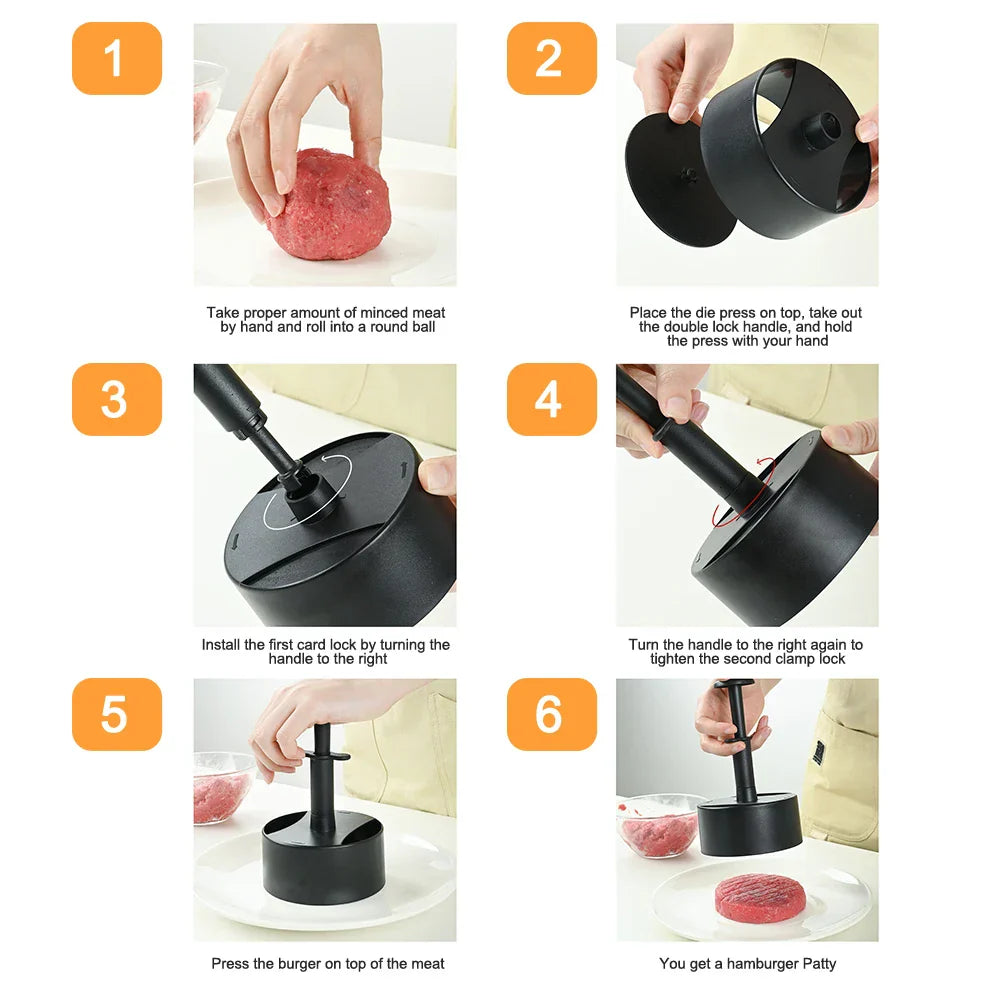 1

Take proper amount of minced meat by hand and roll into a round ball

2

Place the die press on top, take out the double lock handle, and hold the press with your hand

3

Install the first card lock by turning the handle to the right

4

Turn the handle to the right again to tighten the second clamp lock

5

Press the burger on top of the meat

6

You get a hamburger Patty