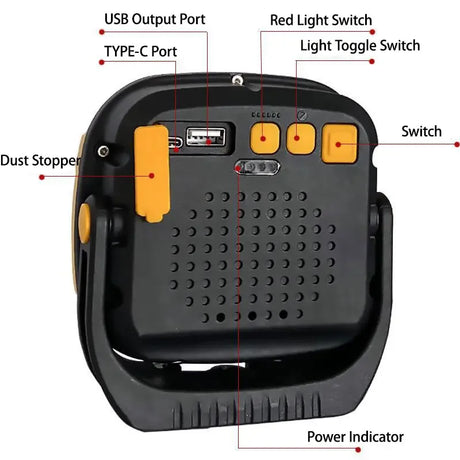 USB Output Port
TYPE-C Port
Red Light Switch
Light Toggle Switch
Switch
Dust Stopper
Power Indicator