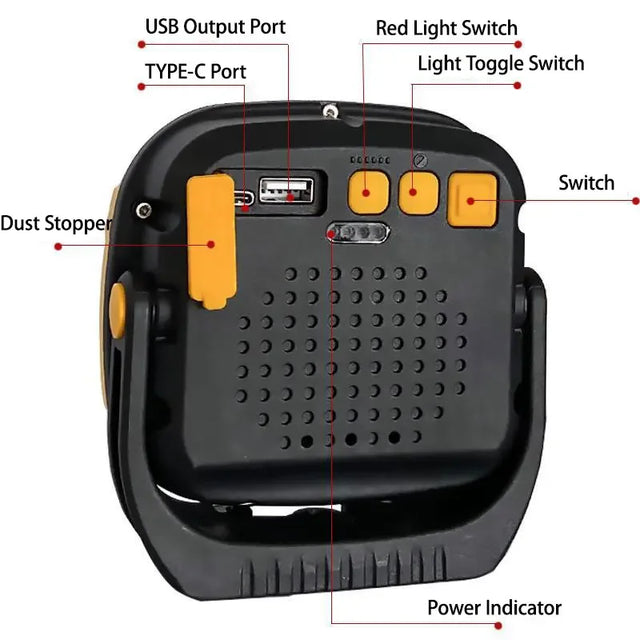 USB Output Port

TYPE-C Port

Red Light Switch

Light Toggle Switch

Switch

Dust Stopper

Power Indicator