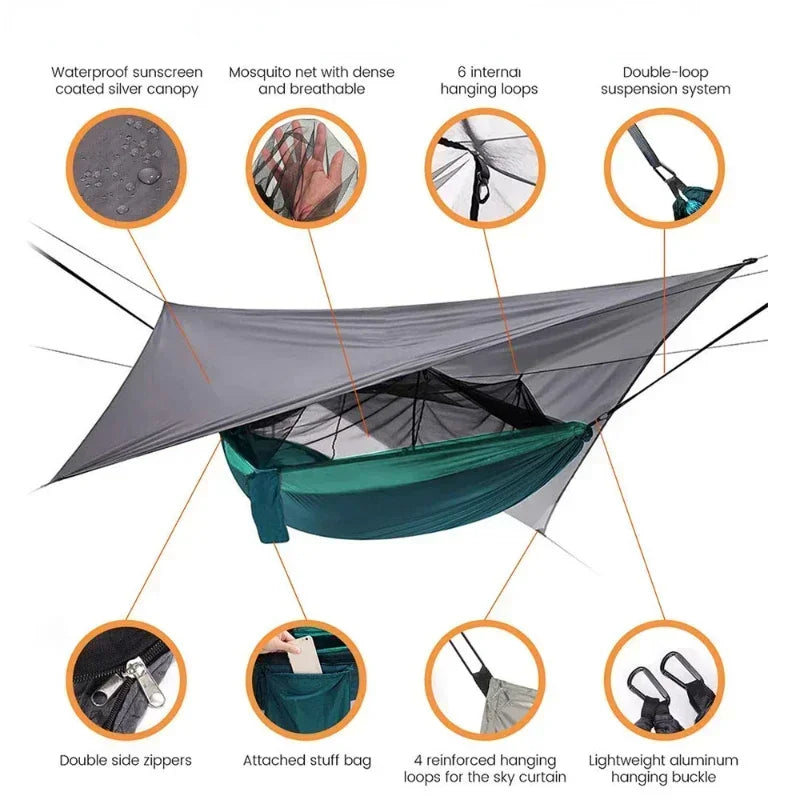 Waterproof sunscreen coated silver canopy

Mosquito net with dense and breathable

6 internal hanging loops

Double-loop suspension system

Double side zippers

Attached stuff bag

4 reinforced hanging loops for the sky curtain

Lightweight aluminum hanging buckle