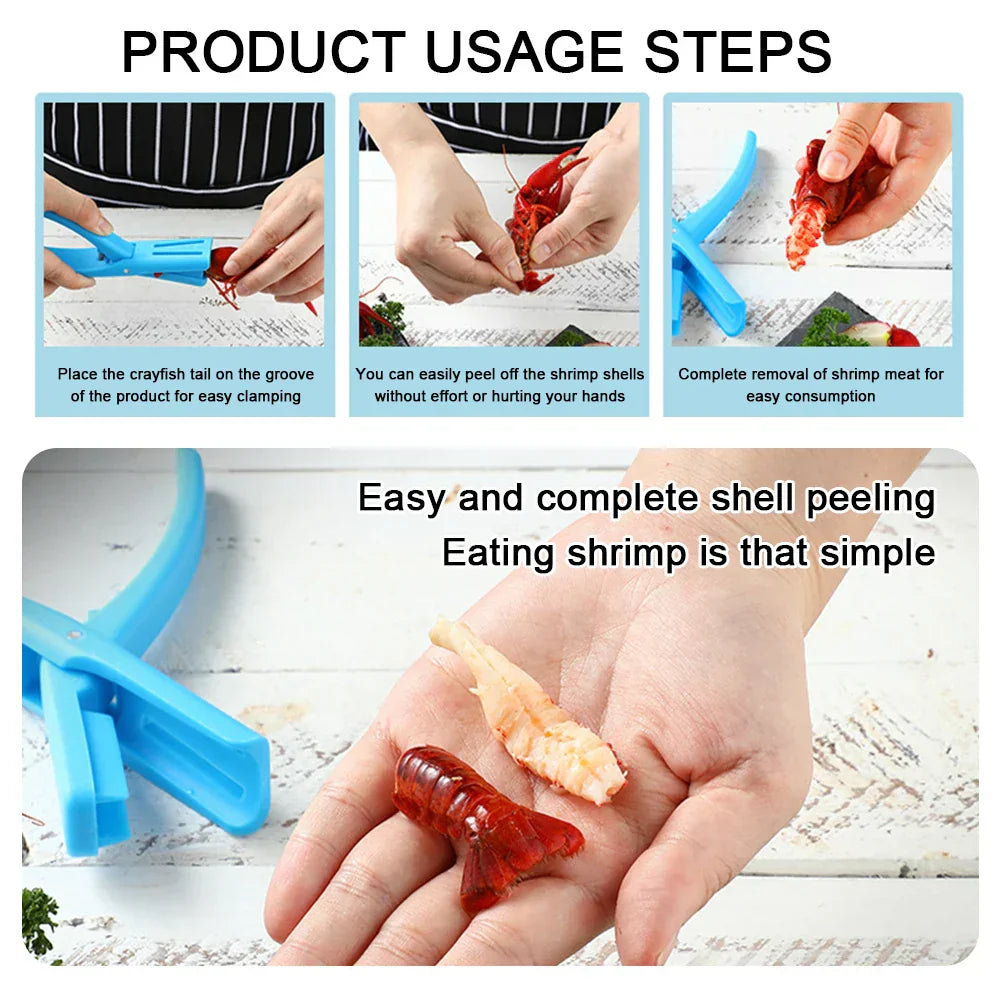 PRODUCT USAGE STEPS

Place the crayfish tail on the groove of the product for easy clamping

You can easily peel off the shrimp shells without effort or hurting your hands

Complete removal of shrimp meat for easy consumption

Easy and complete shell peeling
Eating shrimp is that simple