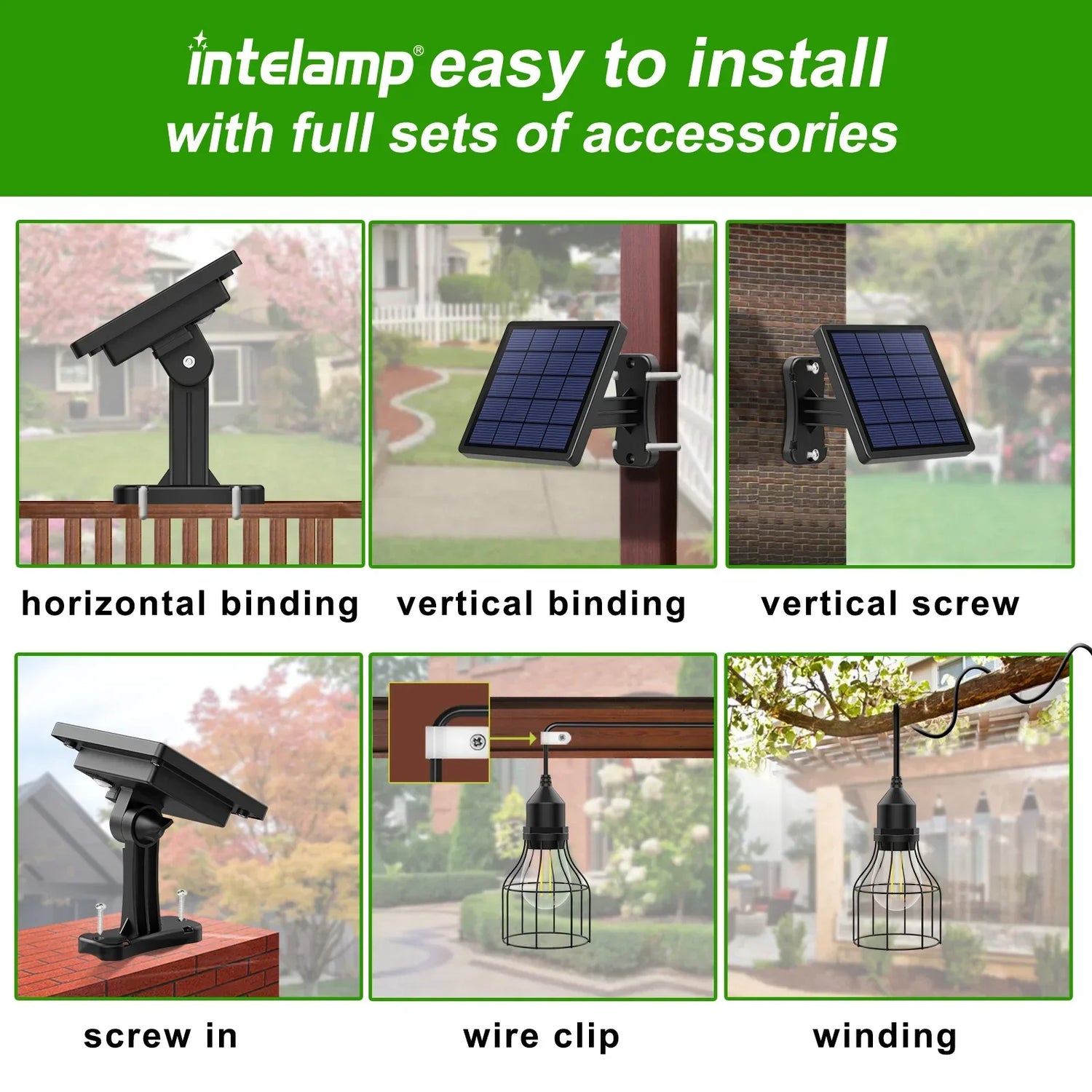 intelamp® easy to install
with full sets of accessories

horizontal binding

vertical binding

vertical screw

screw in

wire clip

winding