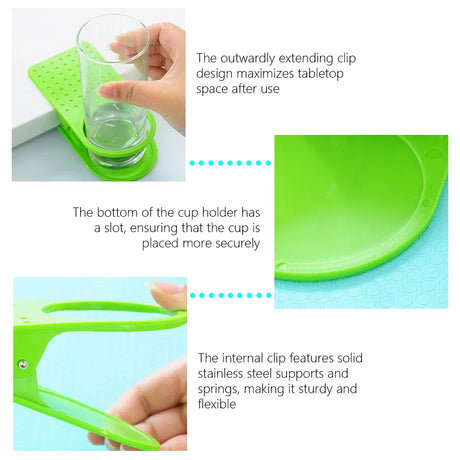 The outwardly extending clip design maximizes tabletop space after use

The bottom of the cup holder has a slot, ensuring that the cup is placed more securely

The internal clip features solid stainless steel supports and springs, making it sturdy and flexible