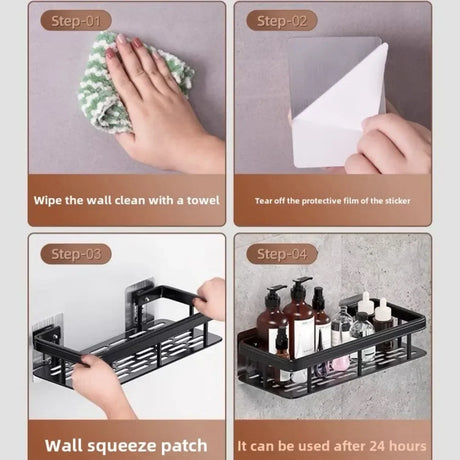 Step-01

Wipe the wall clean with a towel

Step-02

Tear off the protective film of the sticker

Step-03

Wall squeeze patch

Step-04

It can be used after 24 hours