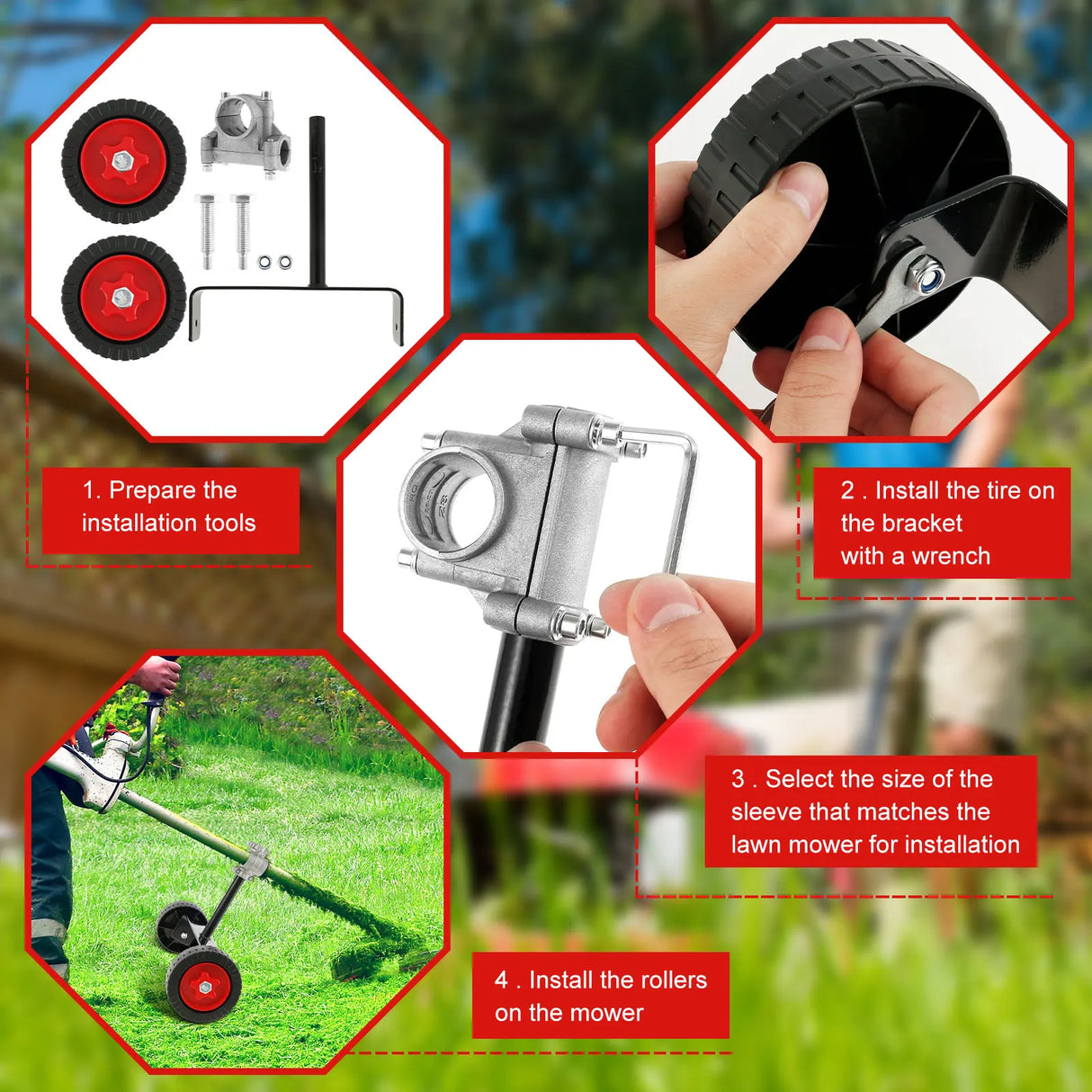 1. Prepare the installation tools

2 . Install the tire on the bracket with a wrench

3 . Select the size of the sleeve that matches the lawn mower for installation

4 . Install the rollers on the mower