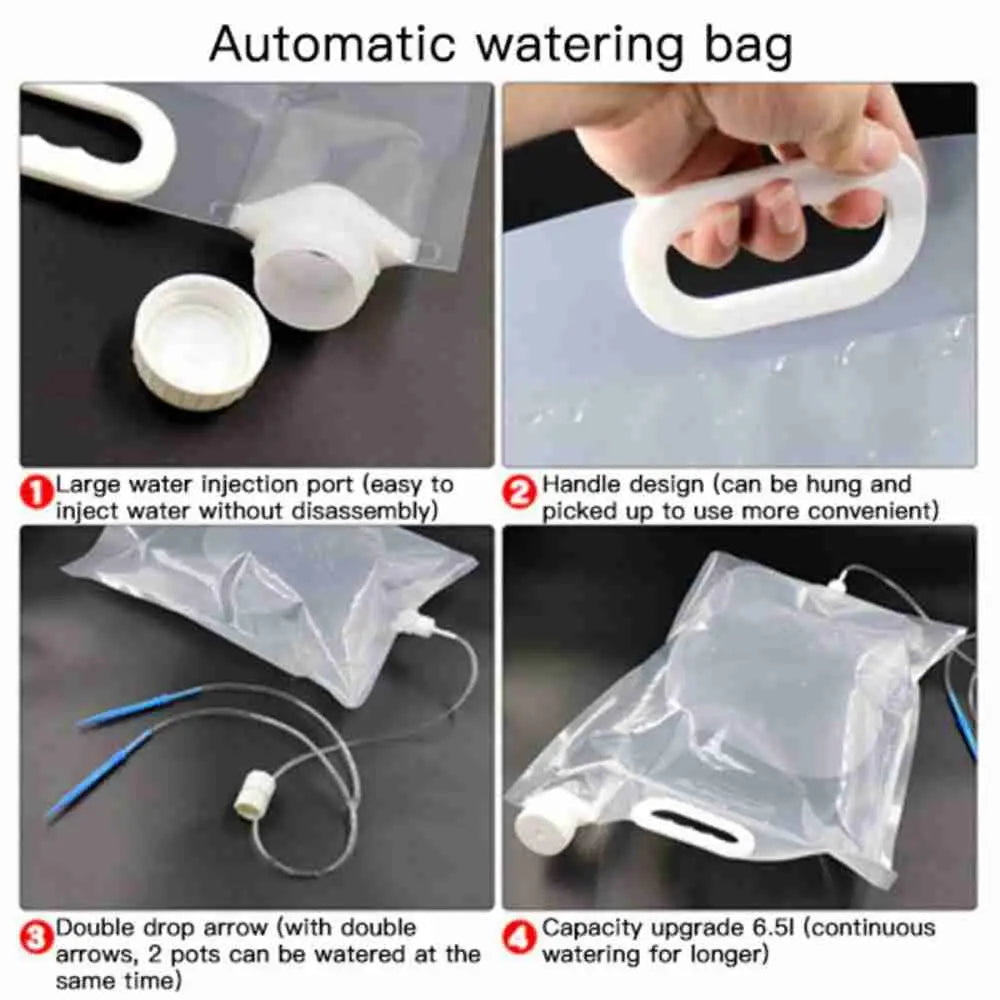 Automatic watering bag

1 Large water injection port (easy to inject water without disassembly)

2 Handle design (can be hung and picked up to use more convenient)

3 Double drop arrow (with double arrows, 2 pots can be watered at the same time)

4 Capacity upgrade 6.5l (continuous watering for longer)