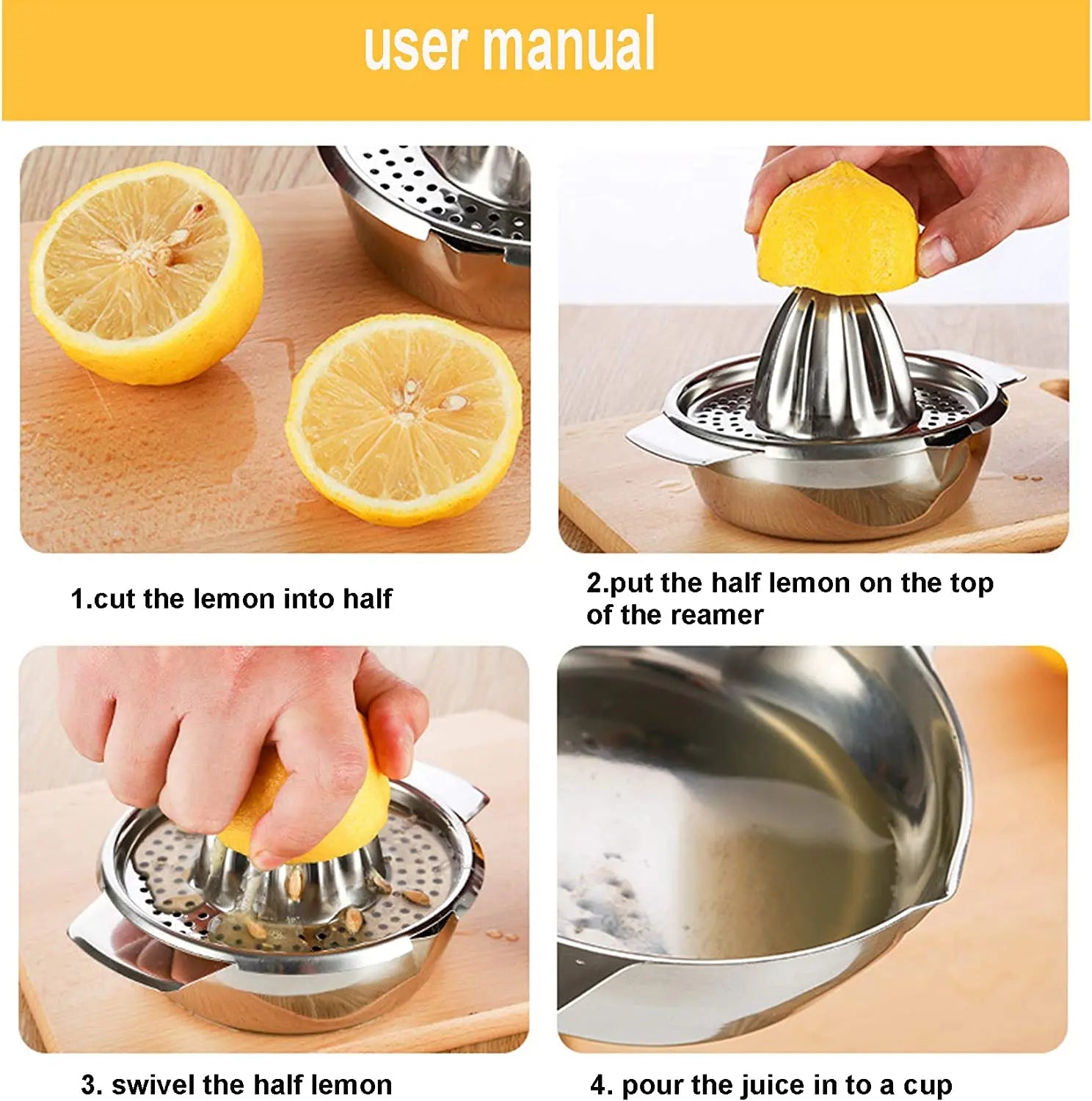 user manual

1.cut the lemon into half

2.put the half lemon on the top of the reamer

3. swivel the half lemon

4. pour the juice in to a cup