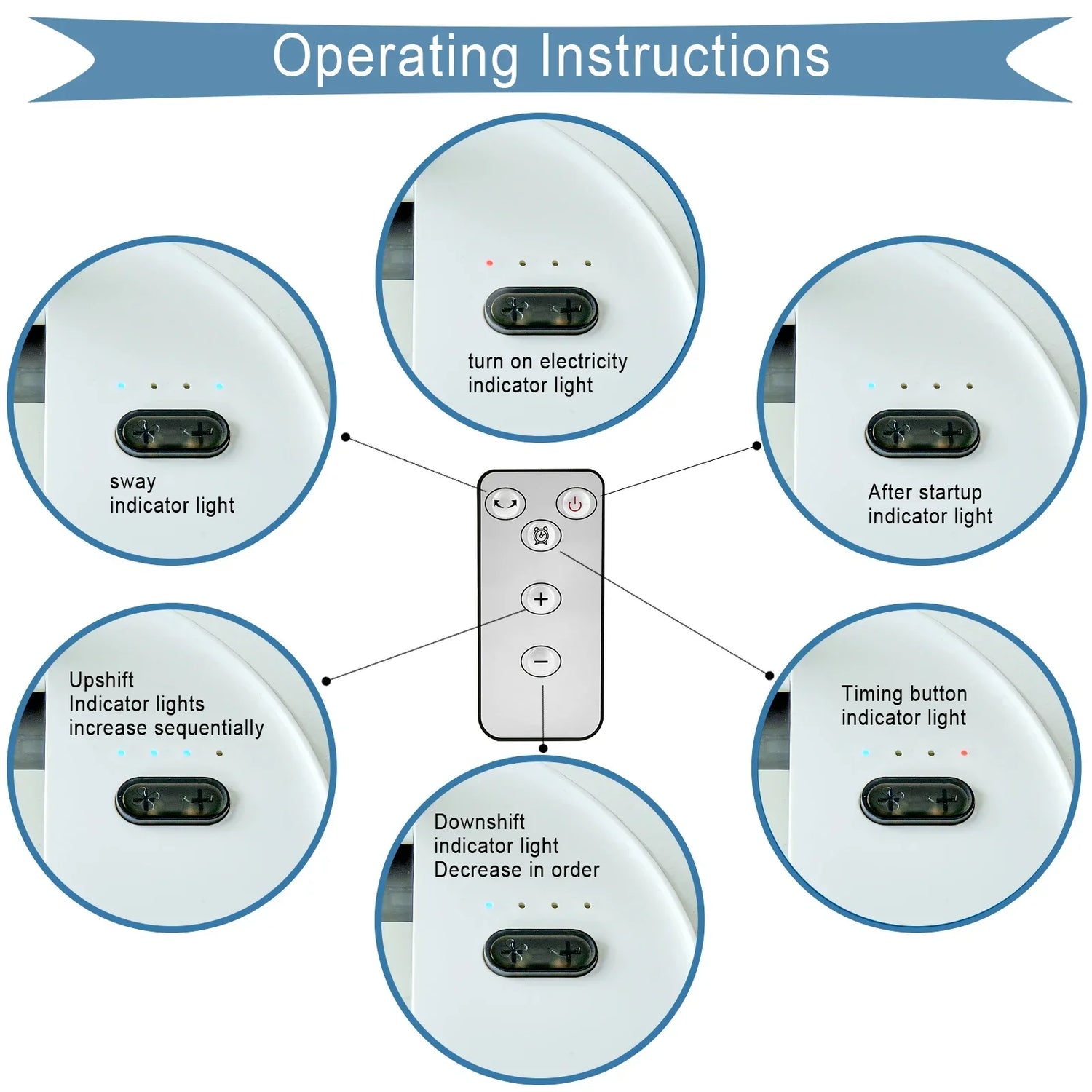 Operating Instructions

turn on electricity indicator light

sway indicator light

After startup indicator light

+

−

Upshift Indicator lights increase sequentially

Timing button indicator light

Downshift indicator light Decrease in order