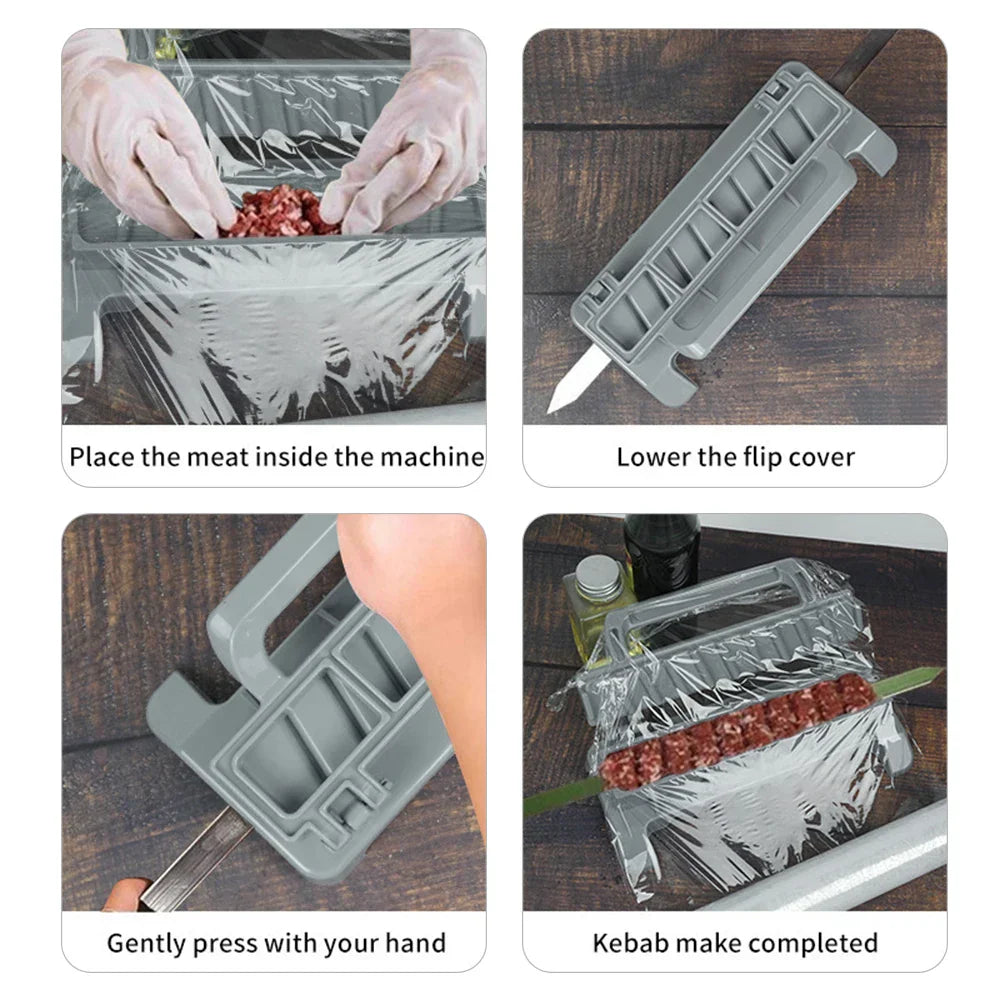 Place the meat inside the machine

Lower the flip cover

Gently press with your hand

Kebab make completed