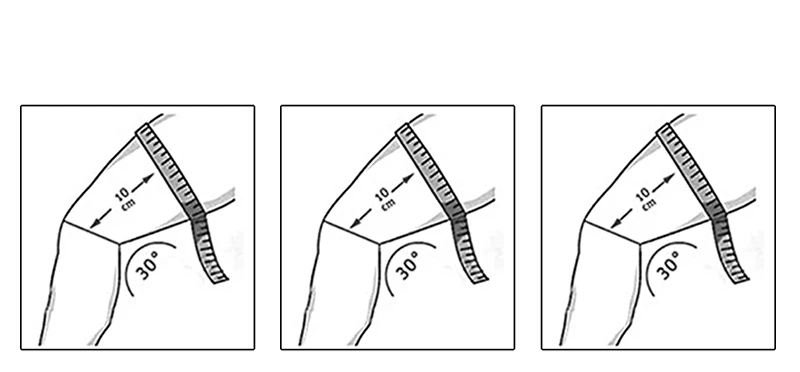 10 cm

30°

10 cm

30°

10 cm

30°