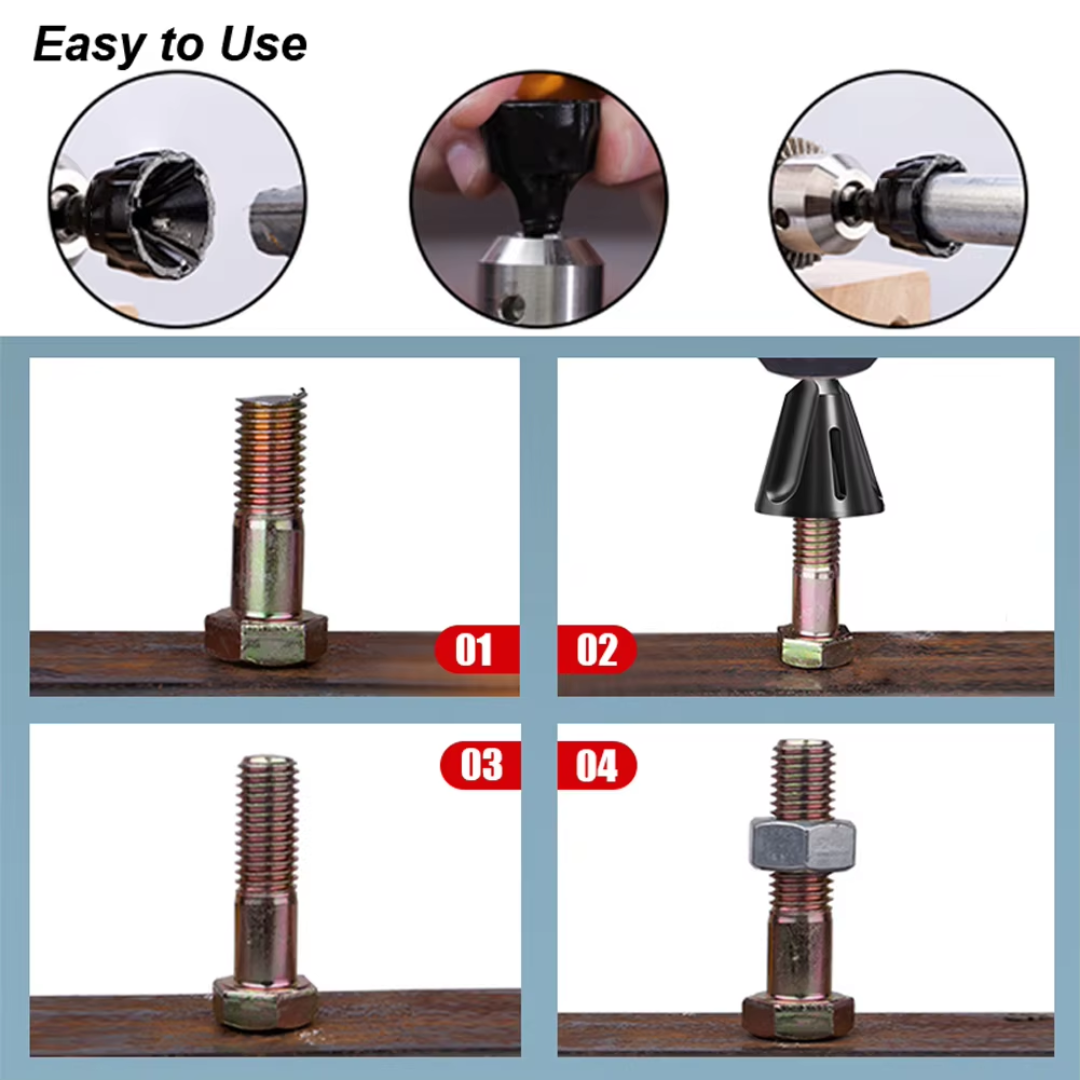 Easy to Use

01

02

03

04