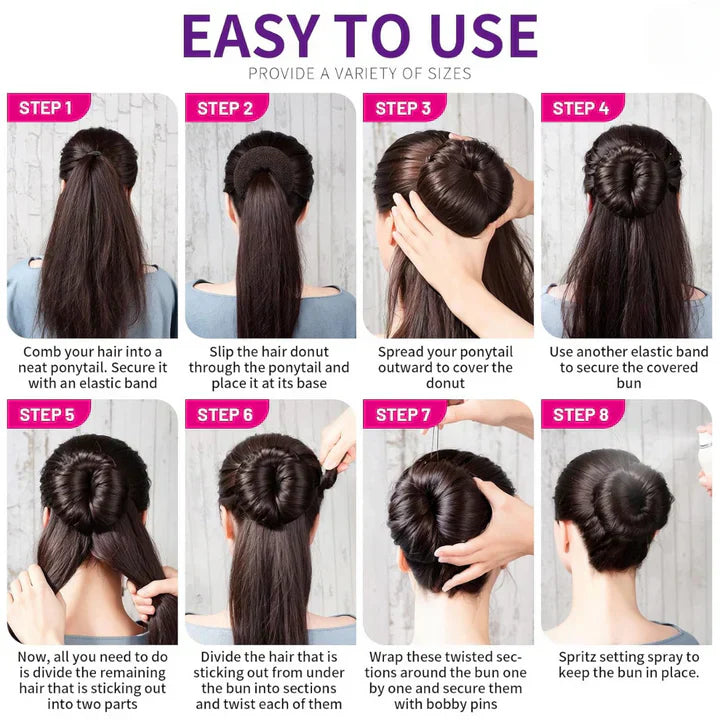 EASY TO USE

PROVIDE A VARIETY OF SIZES

STEP 1

Comb your hair into a neat ponytail. Secure it with an elastic band

STEP 2

Slip the hair donut through the ponytail and place it at its base

STEP 3

Spread your ponytail outward to cover the donut

STEP 4

Use another elastic band to secure the covered bun

STEP 5

Now, all you need to do is divide the remaining hair that is sticking out into two parts

STEP 6

Divide the hair that is sticking out from under the bun into sections and twist each of them

STEP 7

Wrap these twisted sections around the bun one by one and secure them with bobby pins

STEP 8

Spritz setting spray to keep the bun in place.