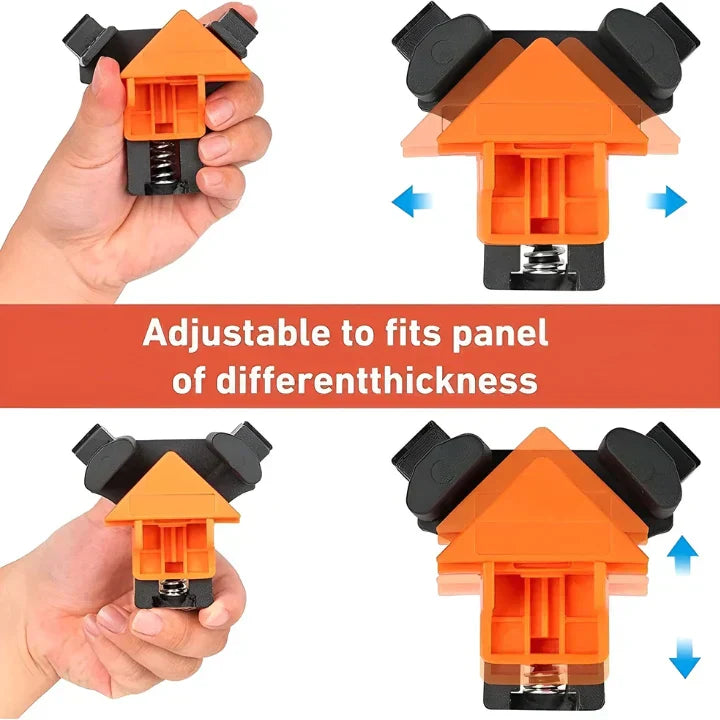 Adjustable to fits panel
of differentthickness