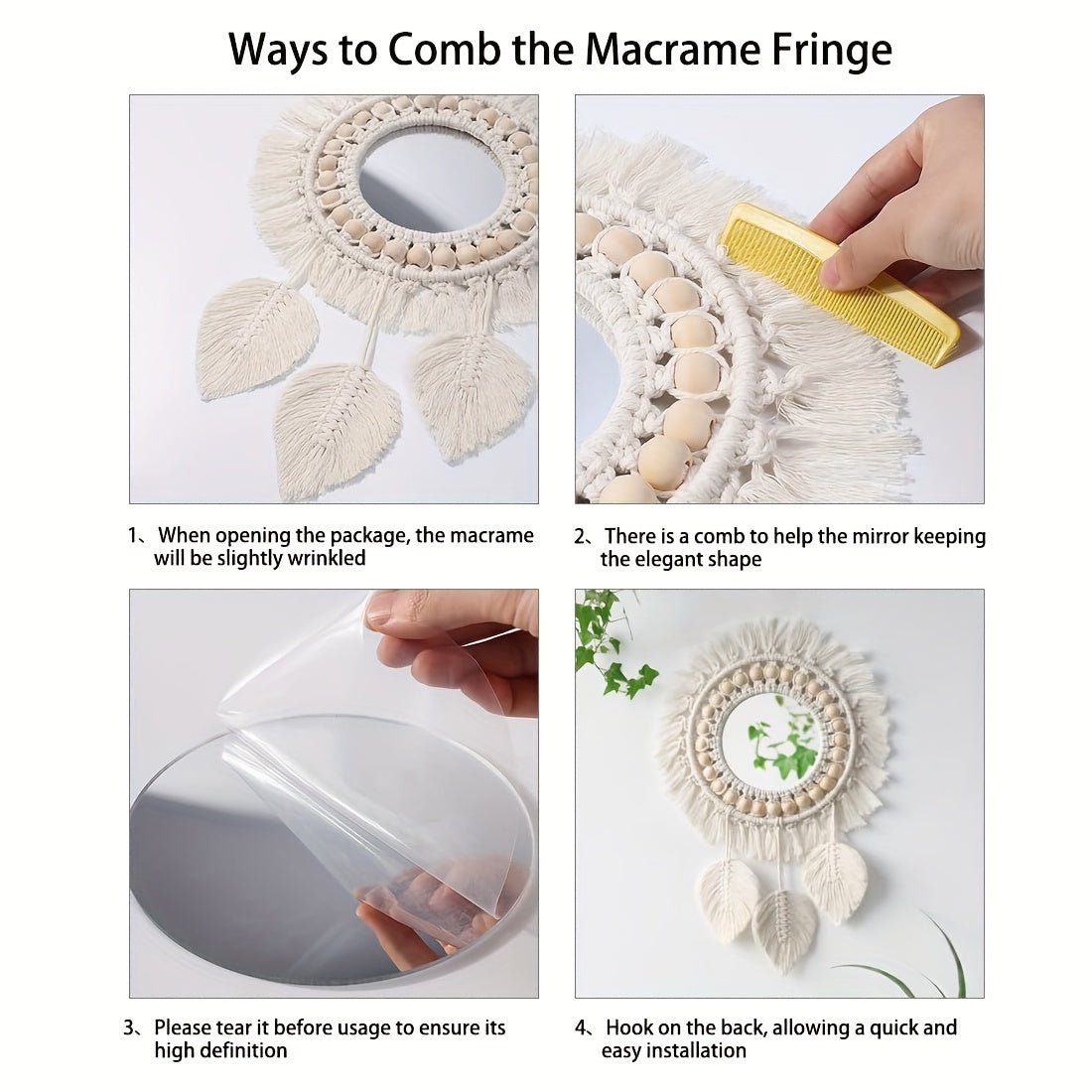 Ways to Comb the Macrame Fringe

1、When opening the package, the macrame will be slightly wrinkled

2、There is a comb to help the mirror keeping the elegant shape

3、Please tear it before usage to ensure its high definition

4、Hook on the back, allowing a quick and easy installation