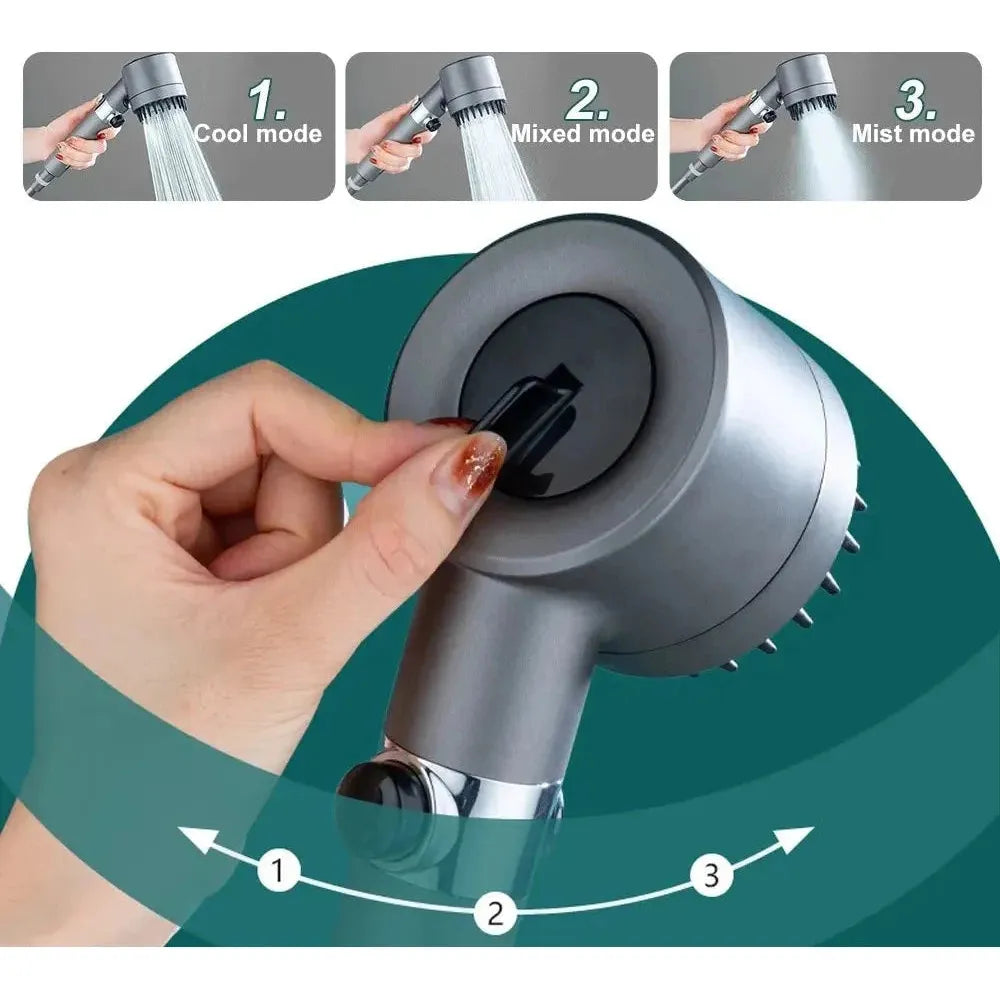 1.
Cool mode

2.
Mixed mode

3.
Mist mode

1

2

3