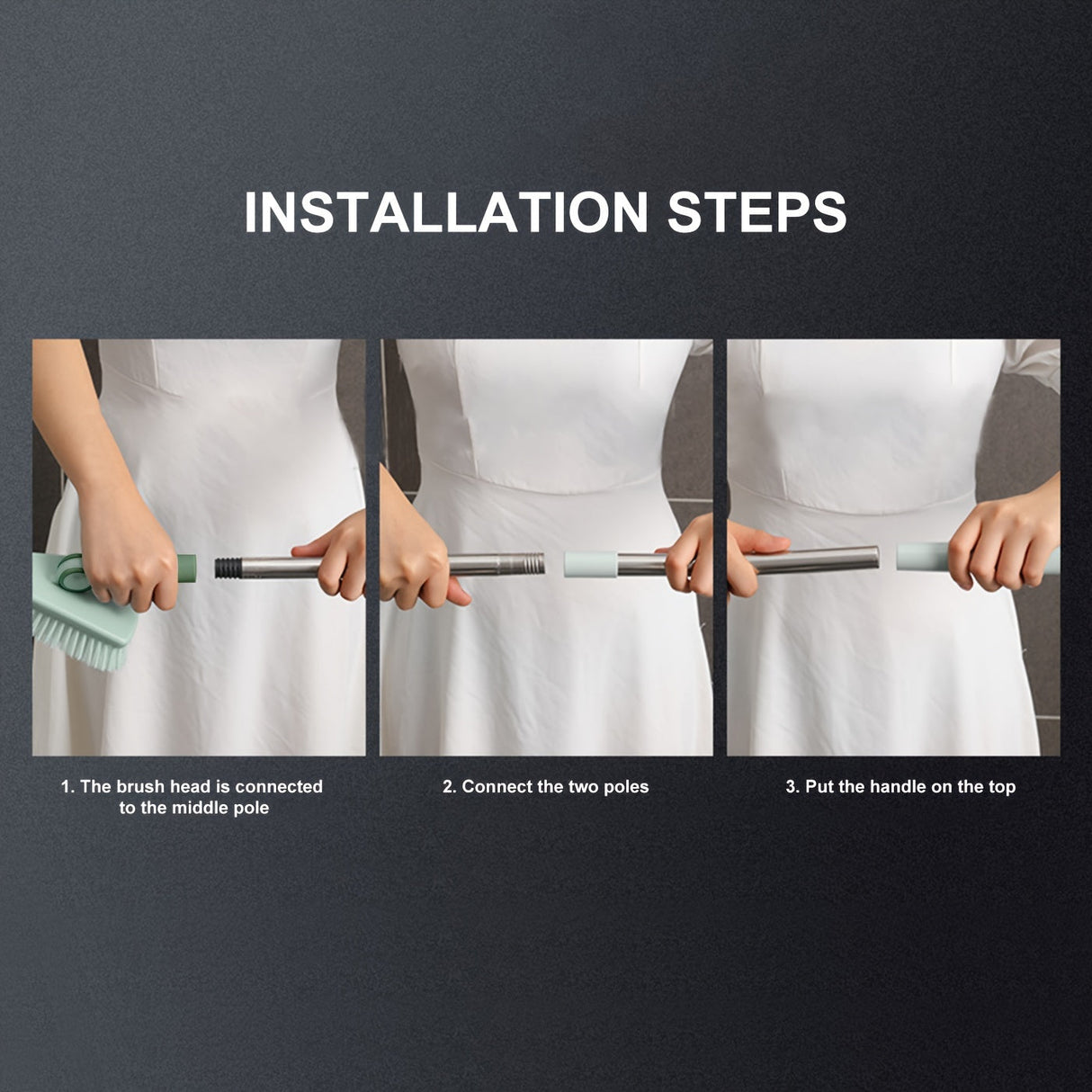 INSTALLATION STEPS

1. The brush head is connected to the middle pole

2. Connect the two poles

3. Put the handle on the top