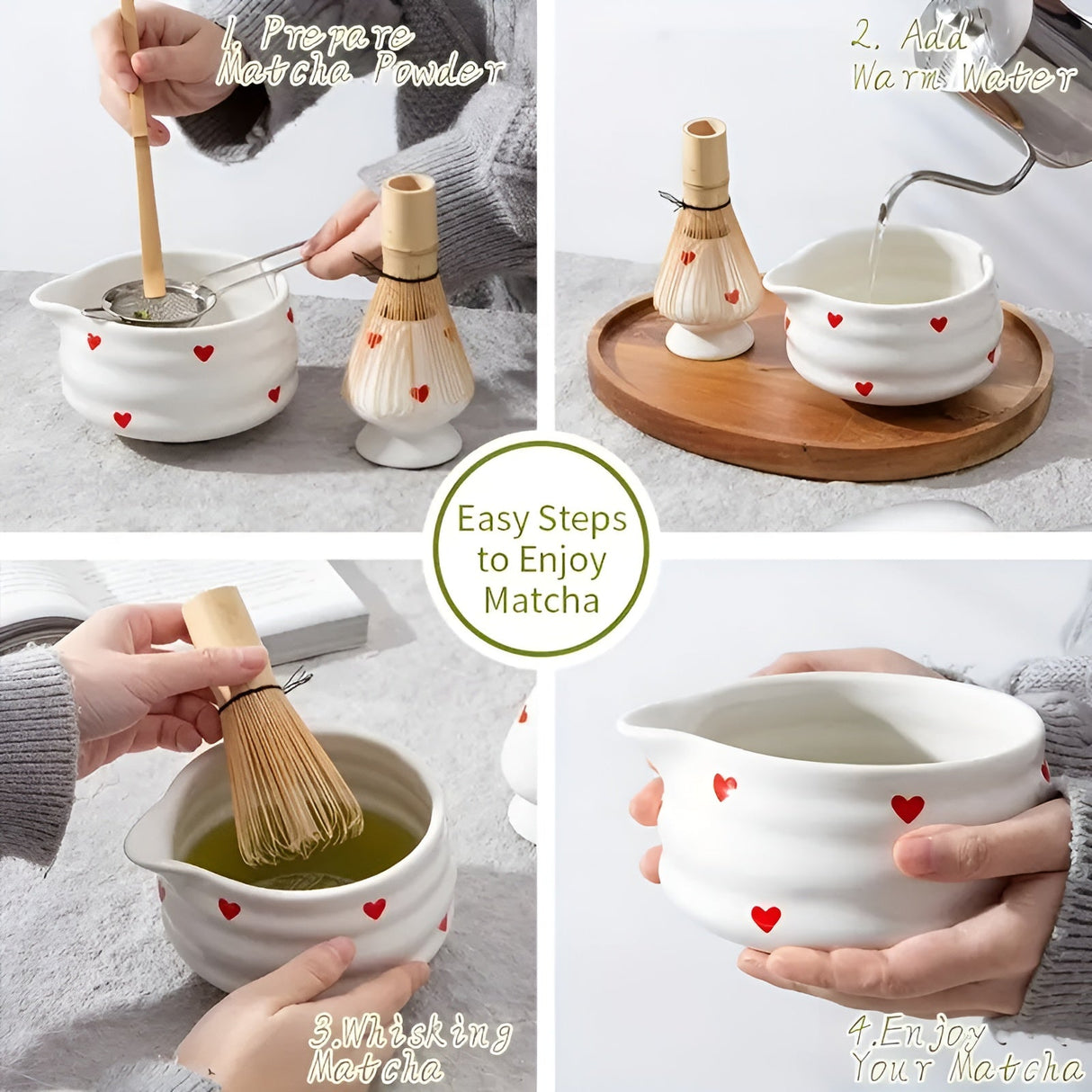 1. Prepare Matcha Powder

2. Add Warm Water

Easy Steps to Enjoy Matcha

3.Whisking Matcha

4.Enjoy Your Matcha