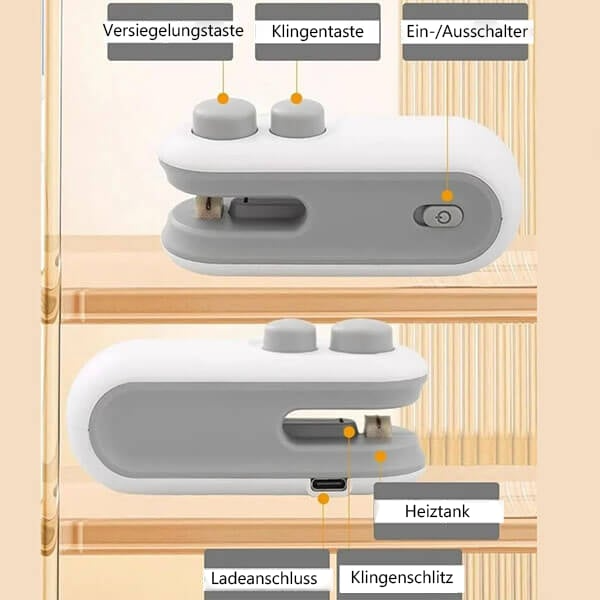 Versiegelungstaste

Klingentaste

Ein-/Ausschalter

Heiztank

Ladeanschluss

Klingenschlitz