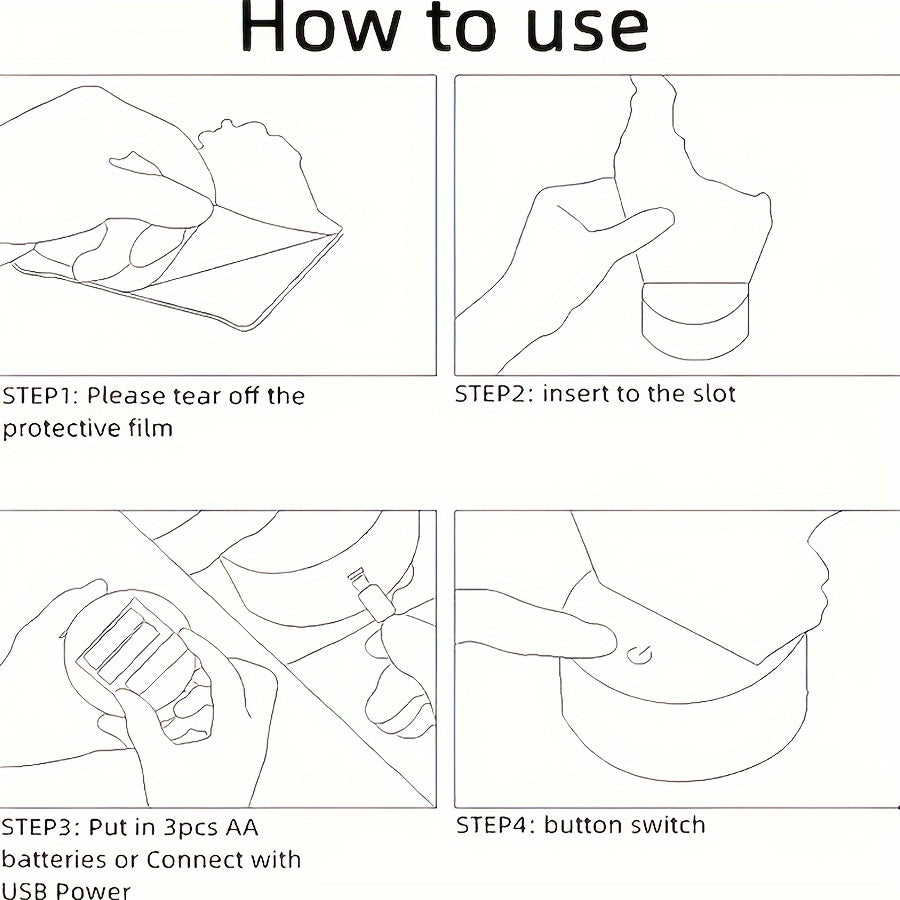 How to use

STEP1: Please tear off the protective film

STEP2: insert to the slot

STEP3: Put in 3pcs AA batteries or Connect with USB Power

STEP4: button switch