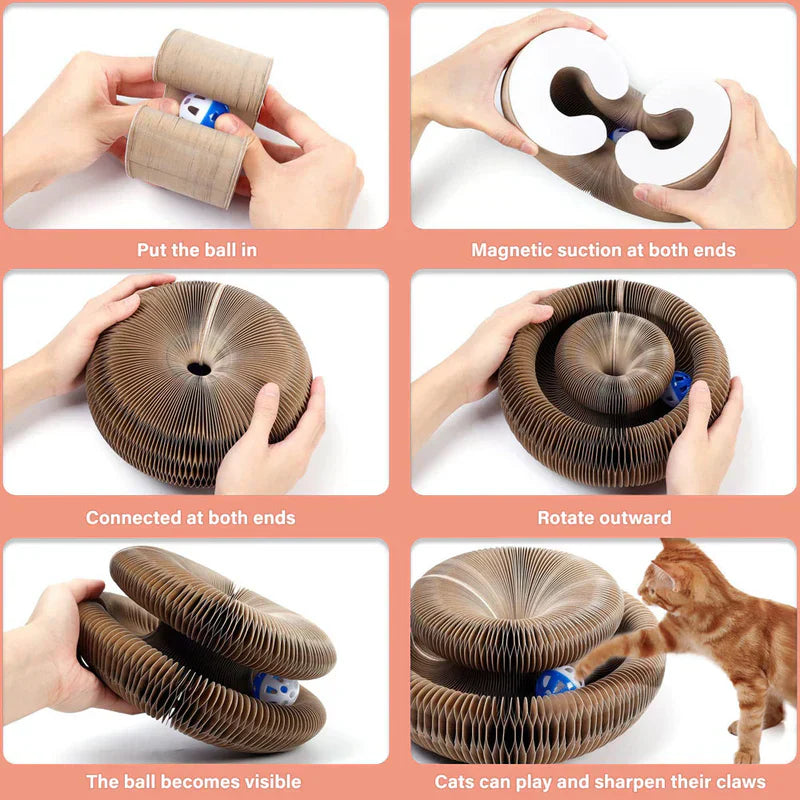 Put the ball in

Magnetic suction at both ends

Connected at both ends

Rotate outward

The ball becomes visible

Cats can play and sharpen their claws