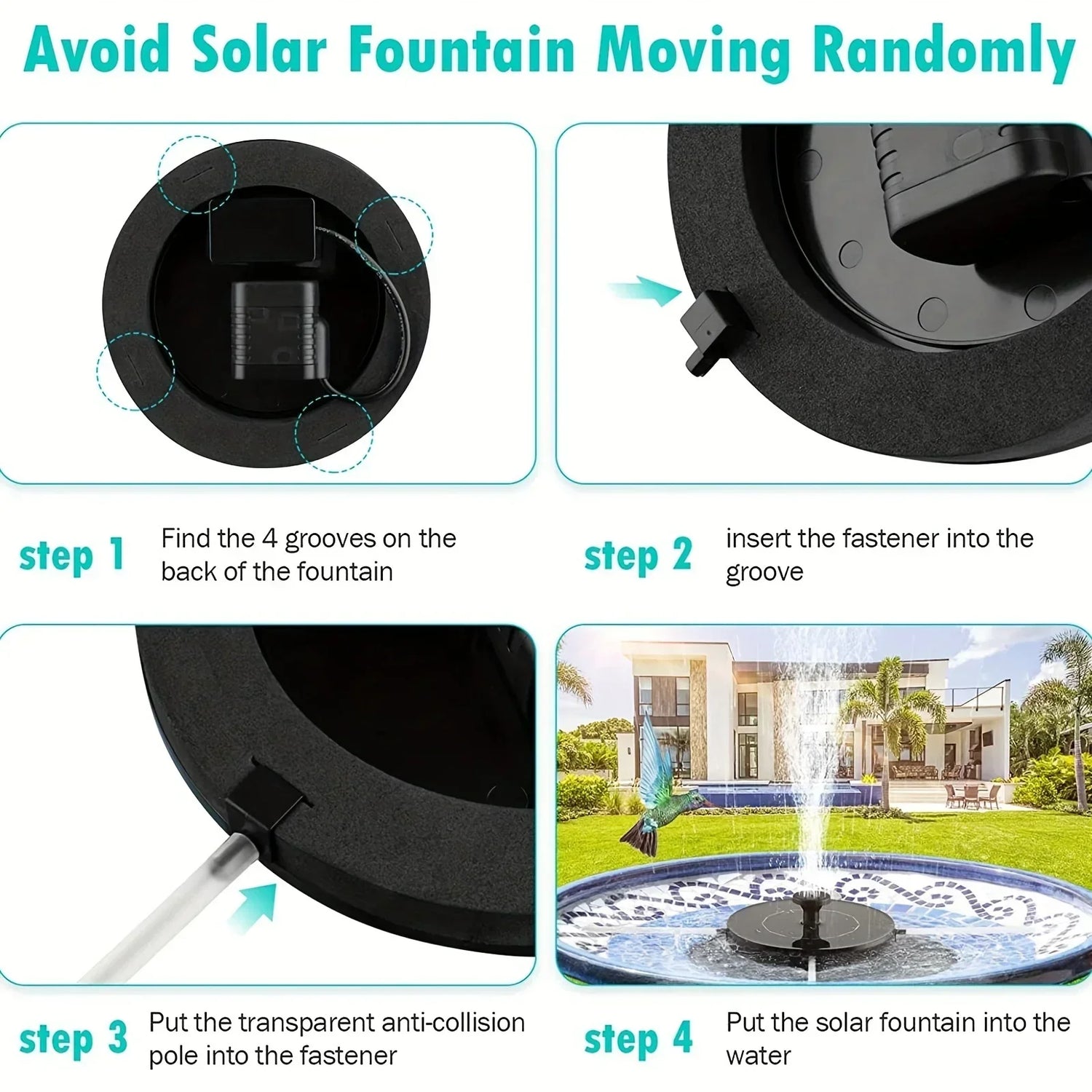 Avoid Solar Fountain Moving Randomly

step 1 Find the 4 grooves on the back of the fountain

step 2 insert the fastener into the groove

step 3 Put the transparent anti-collision pole into the fastener

step 4 Put the solar fountain into the water