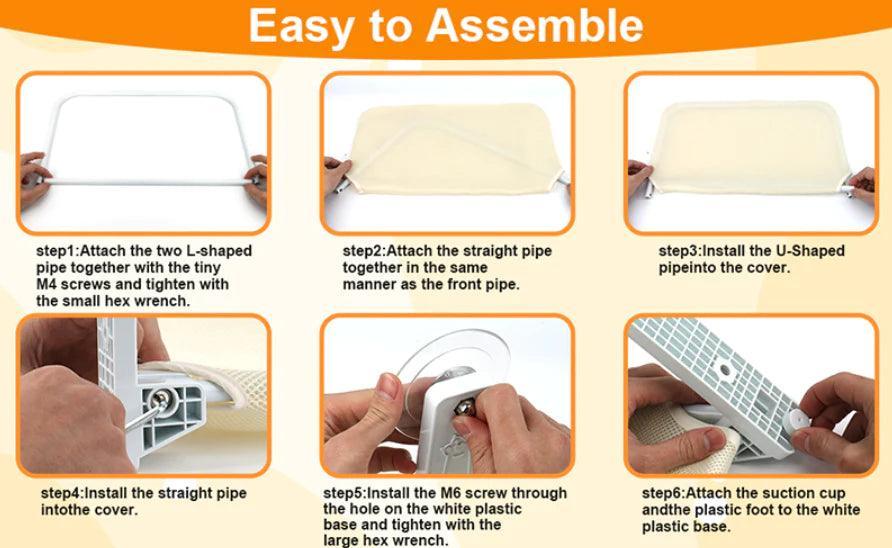 Easy to Assemble

step1:Attach the two L-shaped pipe together with the tiny M4 screws and tighten with the small hex wrench.

step2:Attach the straight pipe together in the same manner as the front pipe.

step3:Install the U-Shaped pipeinto the cover.

step4:Install the straight pipe intothe cover.

step5:Install the M6 screw through the hole on the white plastic base and tighten with the large hex wrench.

step6:Attach the suction cup andthe plastic foot to the white plastic base.