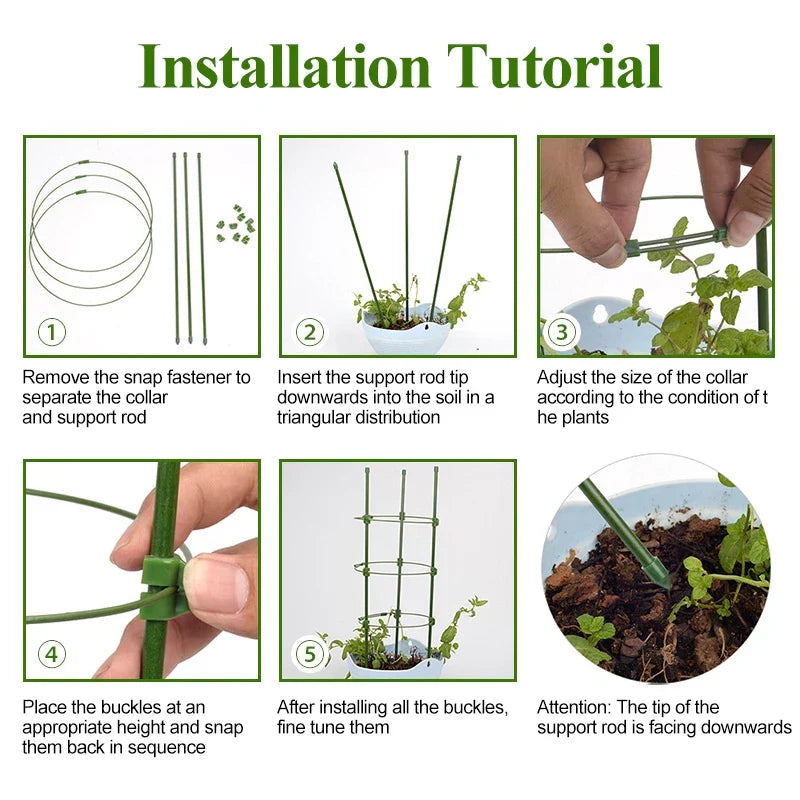 Installation Tutorial

1
Remove the snap fastener to separate the collar and support rod

2
Insert the support rod tip downwards into the soil in a triangular distribution

3
Adjust the size of the collar according to the condition of t he plants

4
Place the buckles at an appropriate height and snap them back in sequence

5
After installing all the buckles, fine tune them

Attention: The tip of the support rod is facing downwards