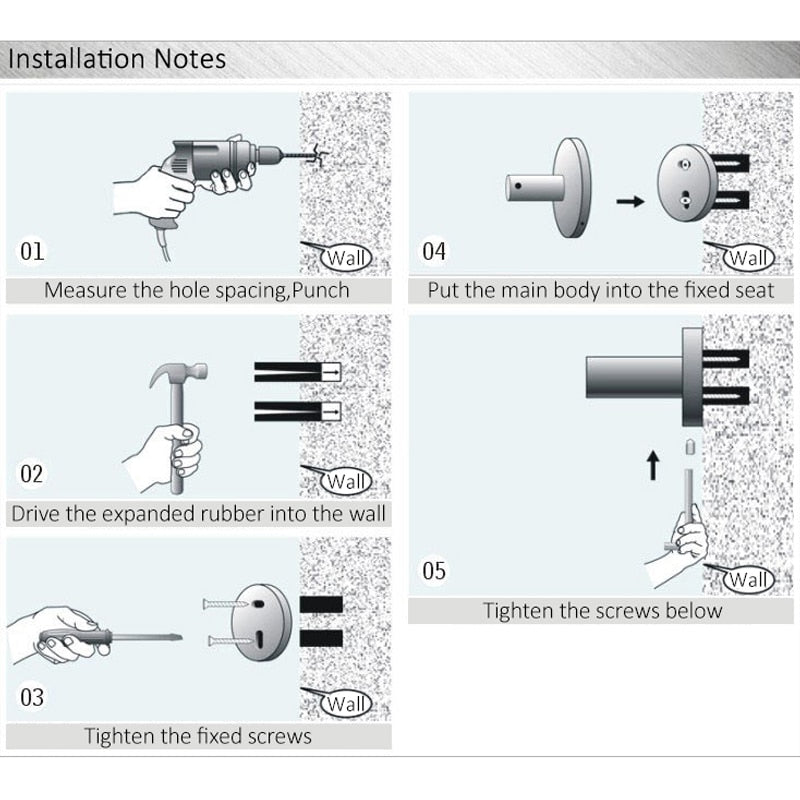 Installation Notes

01

Wall

Measure the hole spacing,Punch

02

Wall

Drive the expanded rubber into the wall

03

Wall

Tighten the fixed screws

04

Wall

Put the main body into the fixed seat

05

Wall

Tighten the screws below