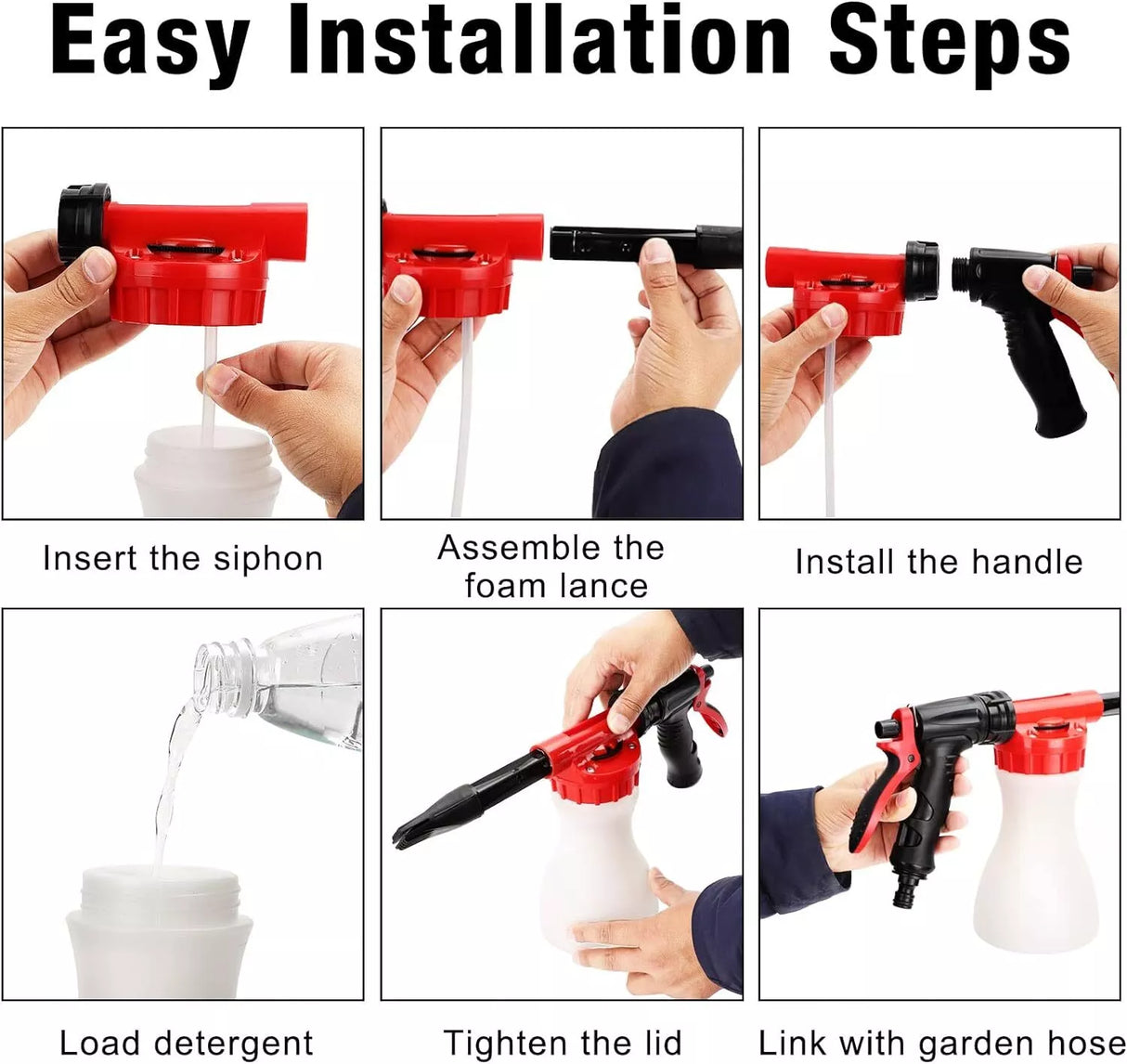 Easy Installation Steps

Insert the siphon

Assemble the foam lance

Install the handle

Load detergent

Tighten the lid

Link with garden hose