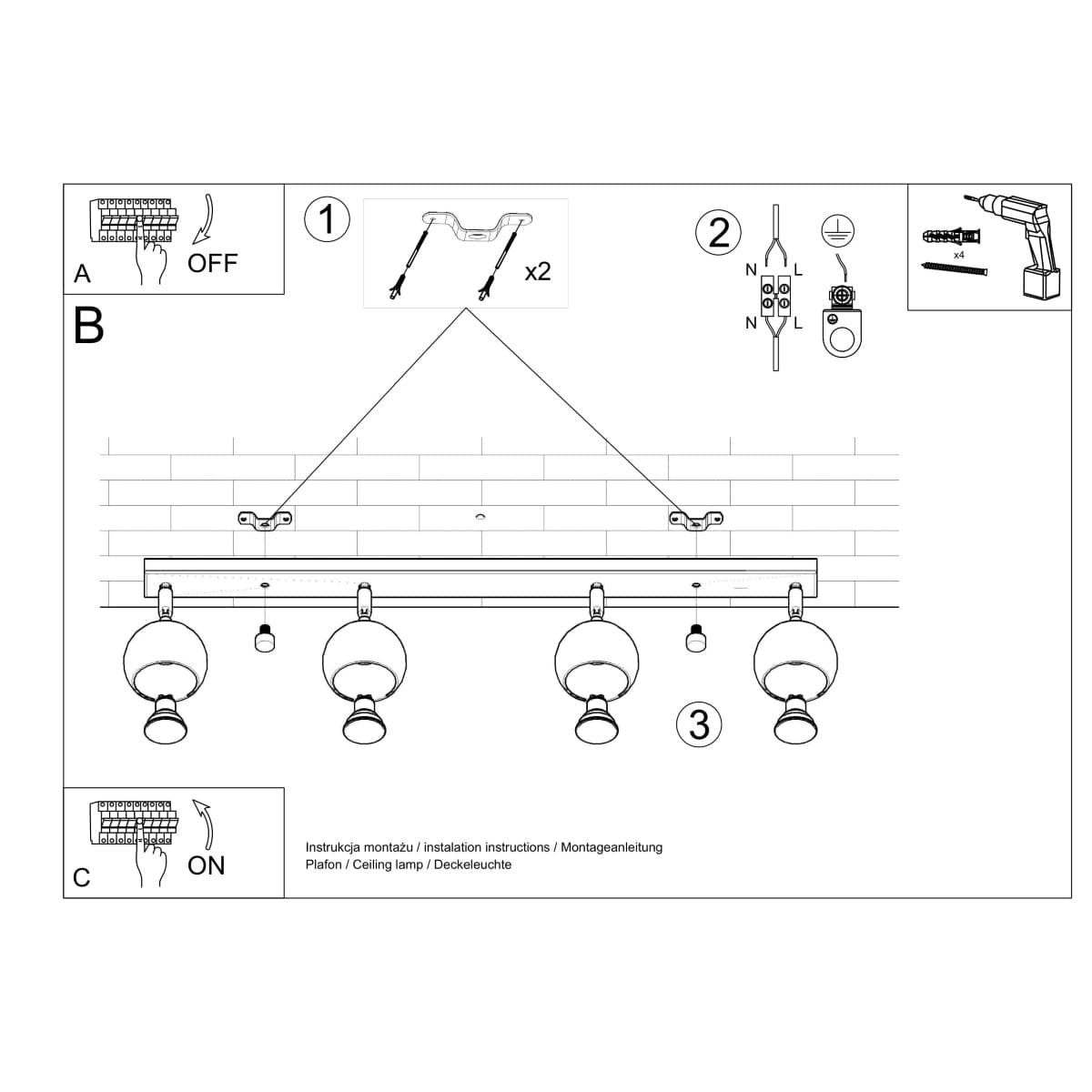 A

OFF

1

x2

2

N L

N L

x4

B

3

C

ON

Instrukcja montażu / instalation instructions / Montageanleitung
Plafon / Ceiling lamp / Deckeleuchte