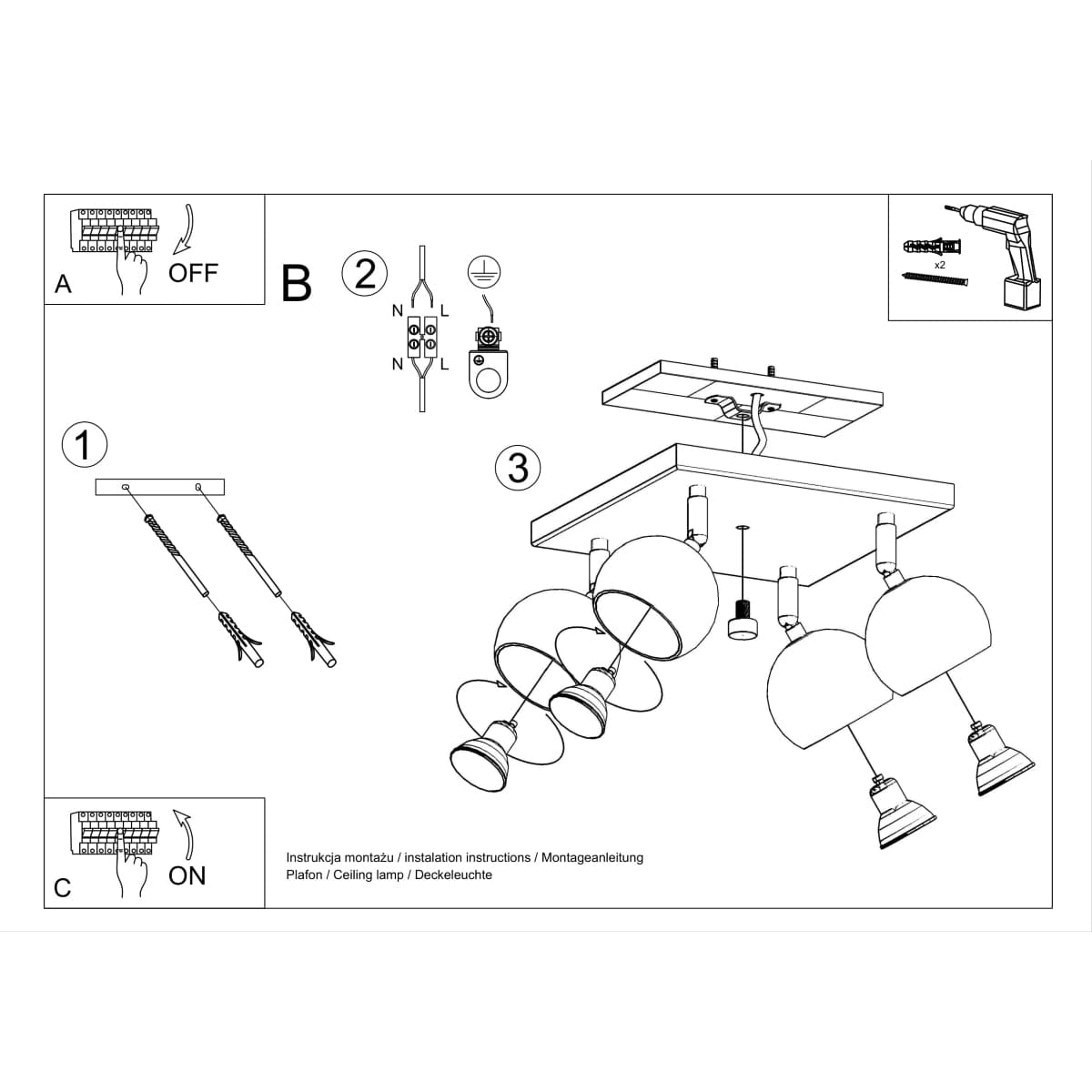 A
OFF

B
2
N
L
N
L

x2

1

3

C
ON

Instrukcja montażu / instalation instructions / Montageanleitung
Plafon / Ceiling lamp / Deckeleuchte