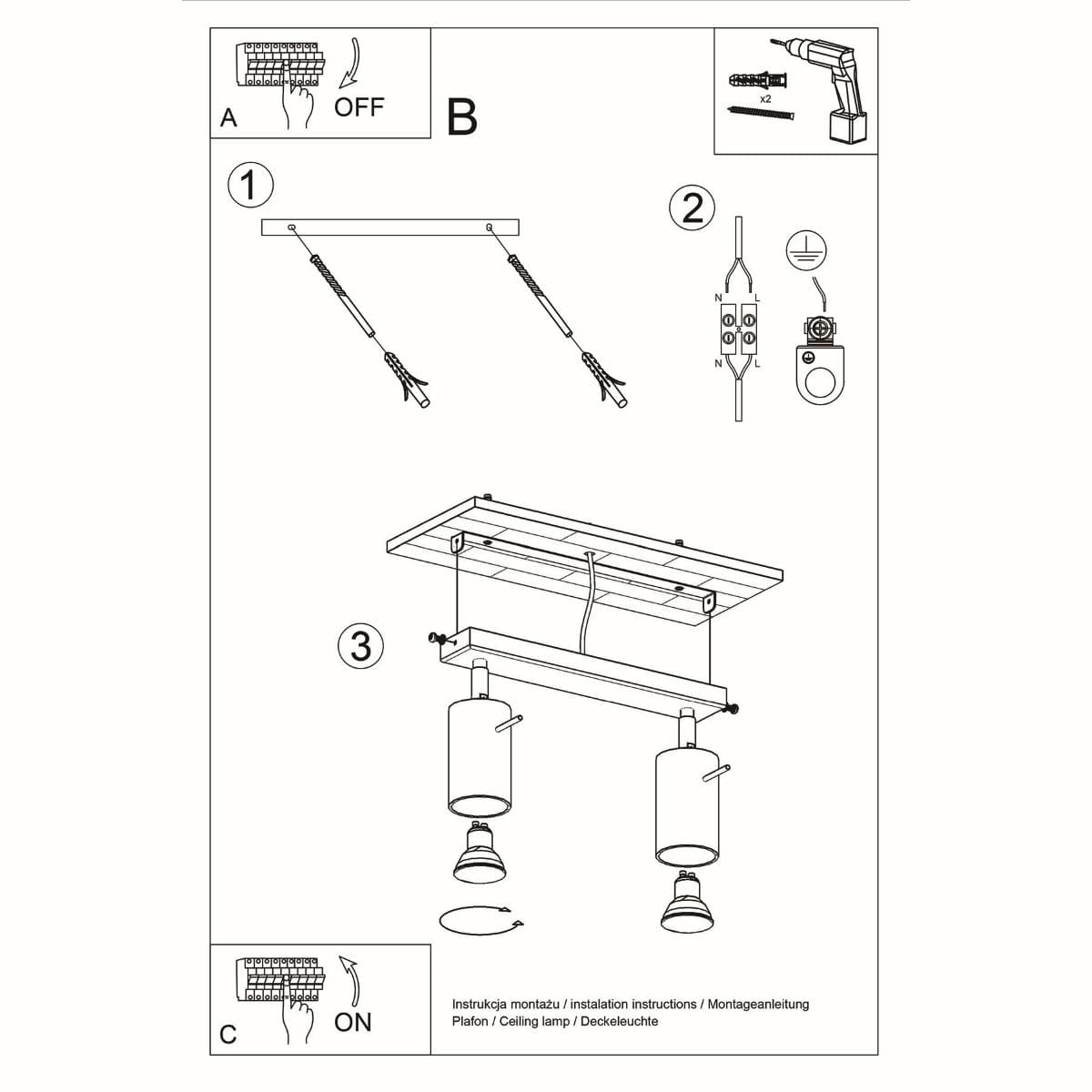 A
OFF

B

x2

1

2

N
L
N
L

3

C
ON

Instrukcja montażu / instalation instructions / Montageanleitung
Plafon / Ceiling lamp / Deckeleuchte