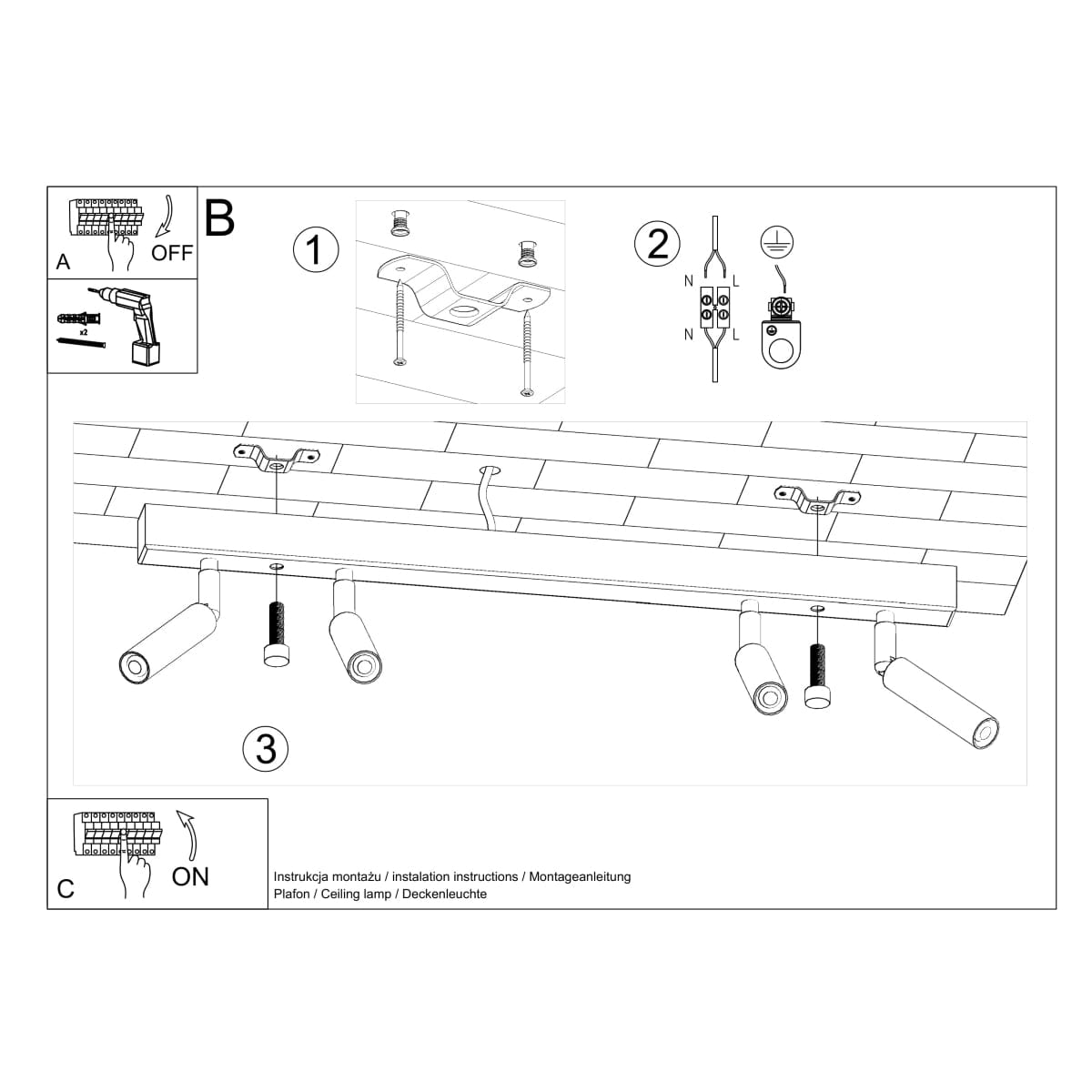 A

OFF

x2

B

1

2

N

L

N

L

3

C

ON

Instrukcja montażu / instalation instructions / Montageanleitung
Plafon / Ceiling lamp / Deckenleuchte