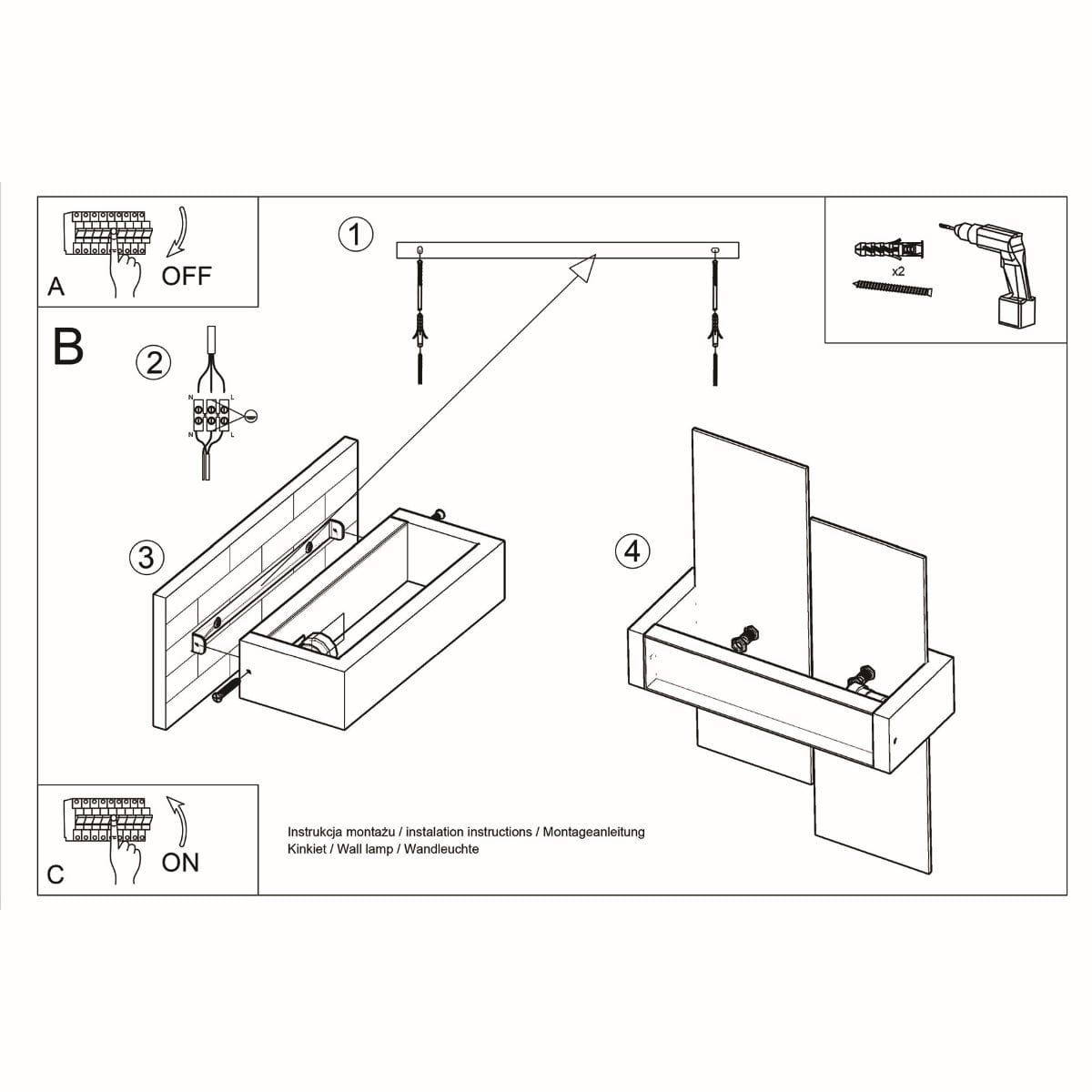 A OFF

1

x2

B

2

N L

N L

3

4

C ON

Instrukcja montażu / instalation instructions / Montageanleitung
Kinkiet / Wall lamp / Wandleuchte