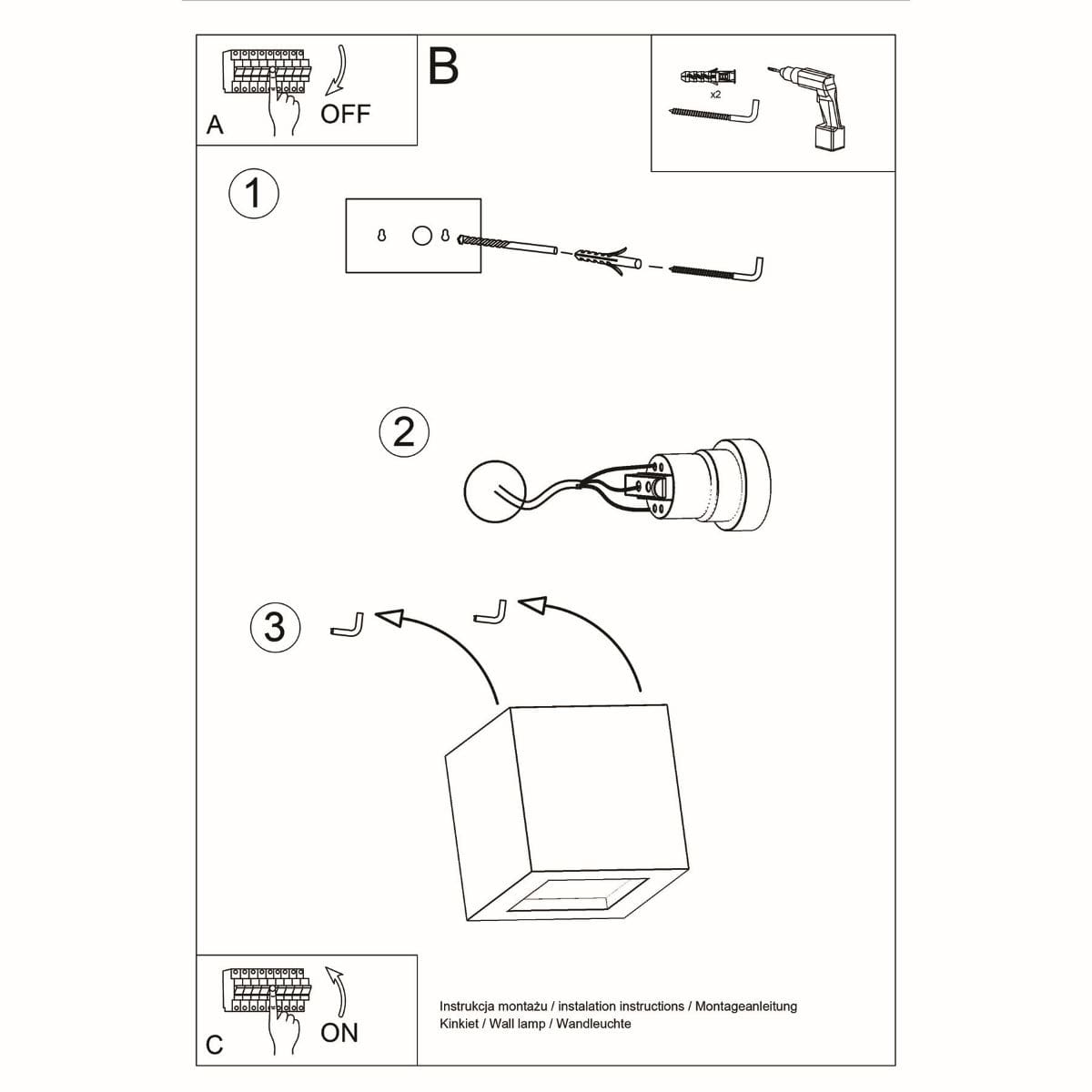 A
OFF

B

x2

1

2

3

C
ON

Instrukcja montażu / instalation instructions / Montageanleitung
Kinkiet / Wall lamp / Wandleuchte