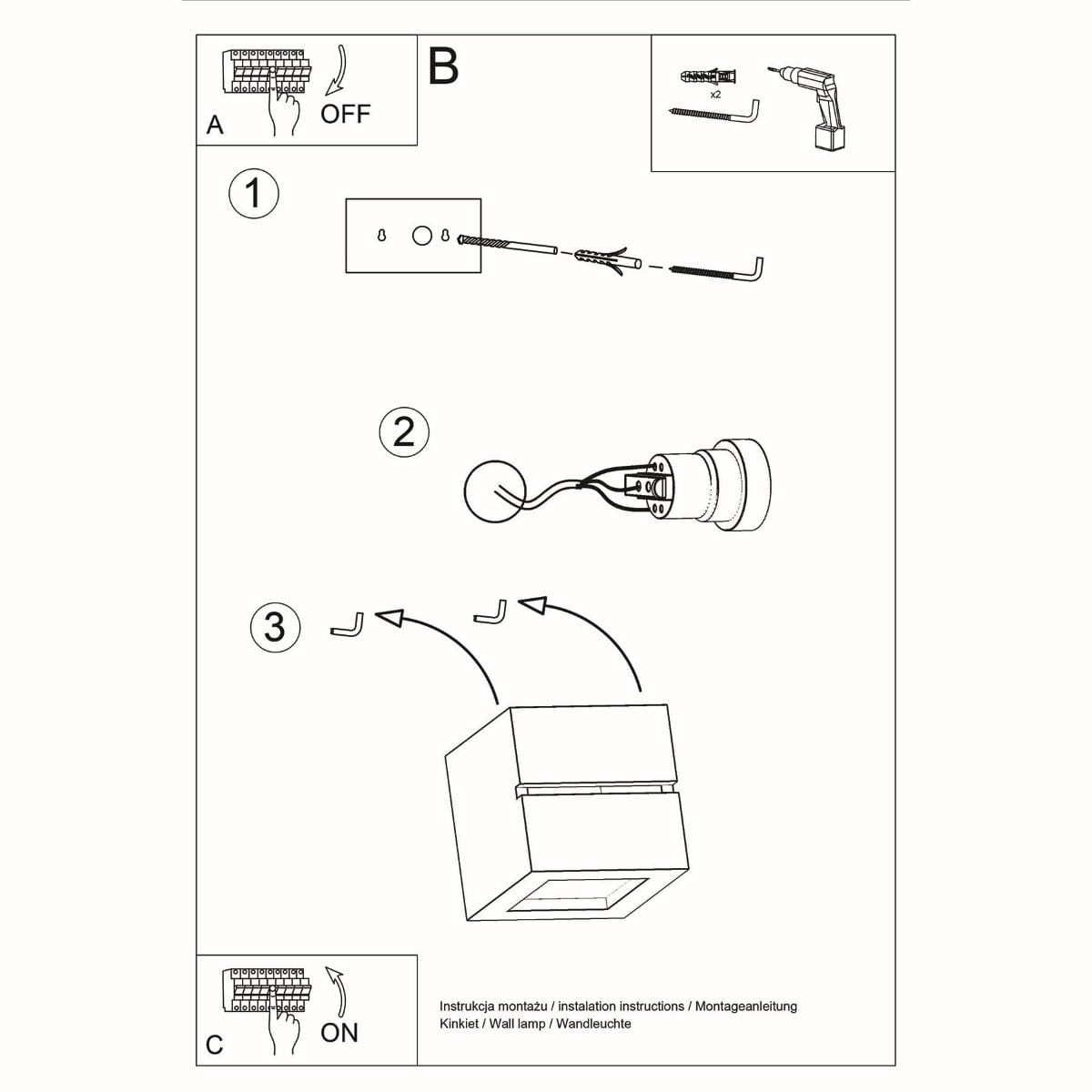 A
OFF

B

x2

1

2

3

C
ON

Instrukcja montażu / instalation instructions / Montageanleitung
Kinkiet / Wall lamp / Wandleuchte