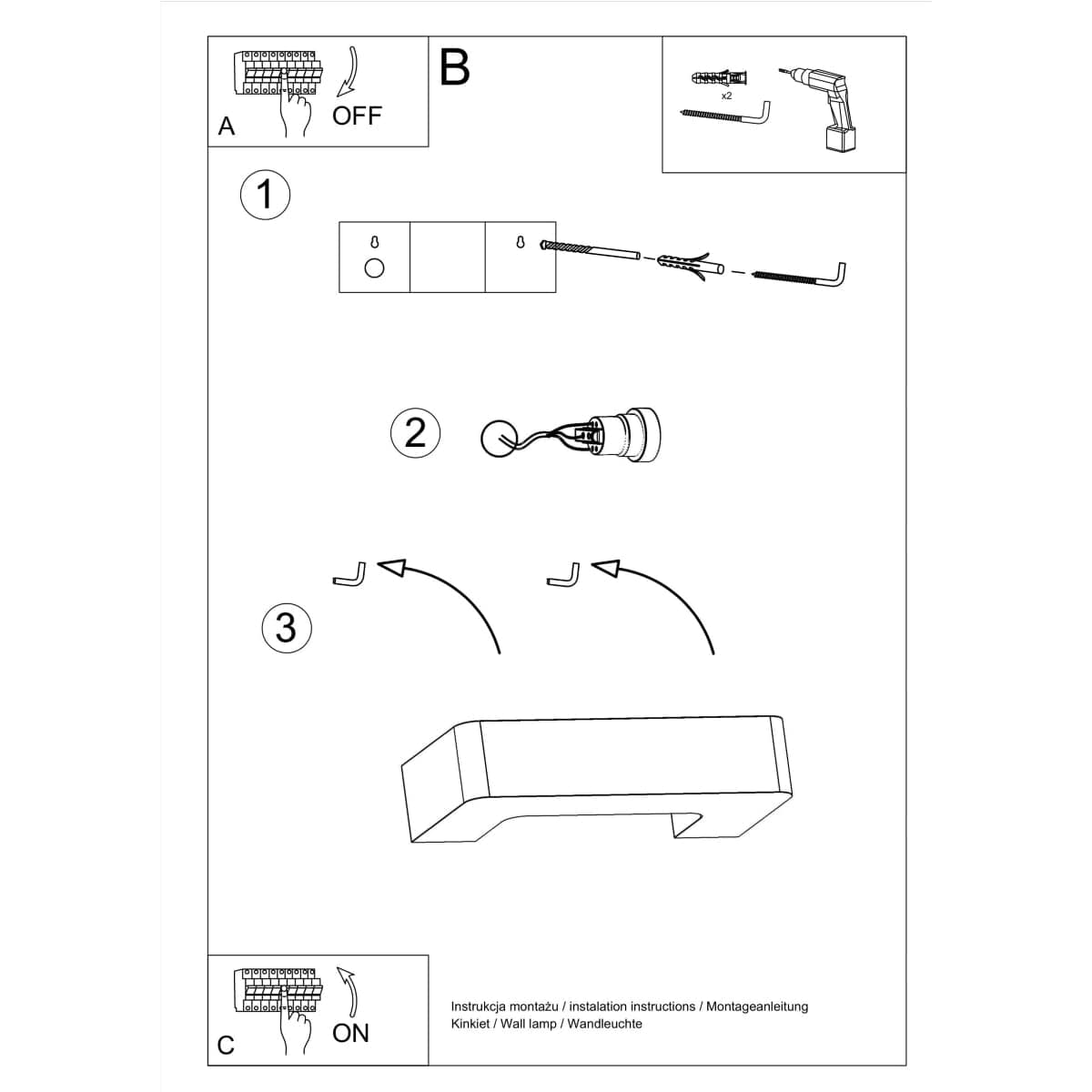 A

OFF

B

x2

1

2

3

C

ON

Instrukcja montażu / instalation instructions / Montageanleitung
Kinkiet / Wall lamp / Wandleuchte