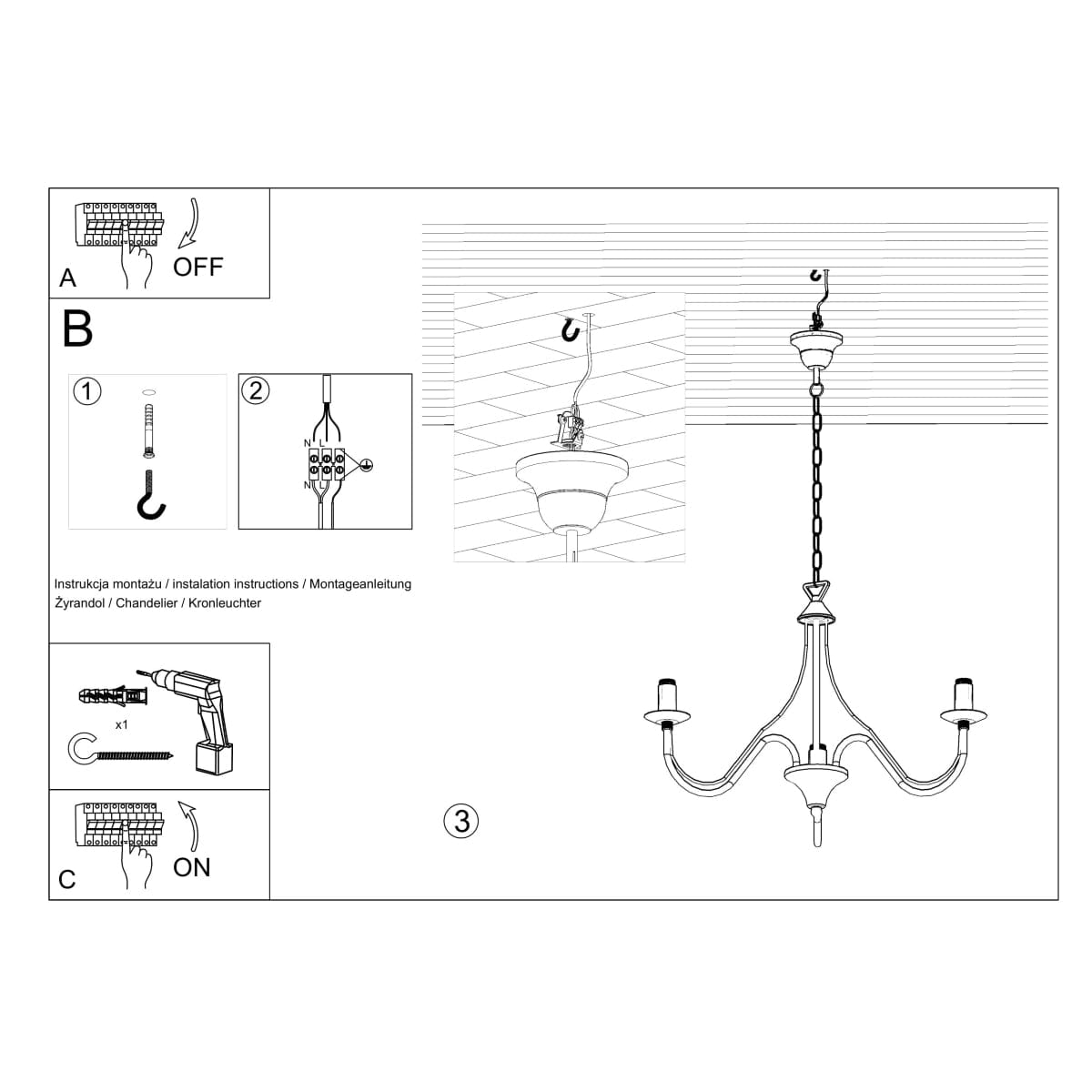 A
OFF

B

1

2

N L

N L

Instrukcja montażu / instalation instructions / Montageanleitung
Żyrandol / Chandelier / Kronleuchter

x1

C
ON

3