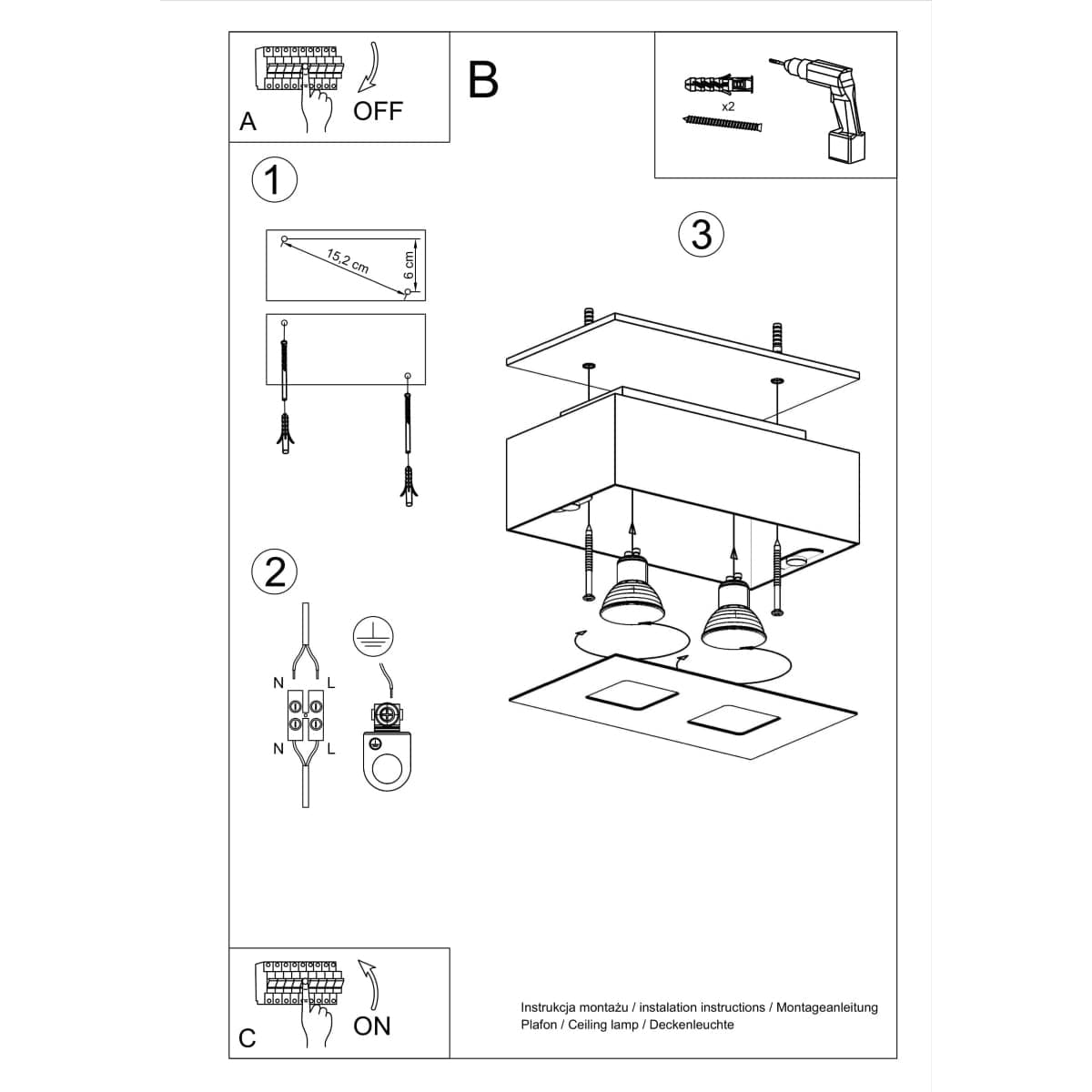 A

OFF

B

x2

1

15,2 cm

6 cm

3

2

N

L

N

L

C

ON

Instrukcja montażu / instalation instructions / Montageanleitung
Plafon / Ceiling lamp / Deckenleuchte