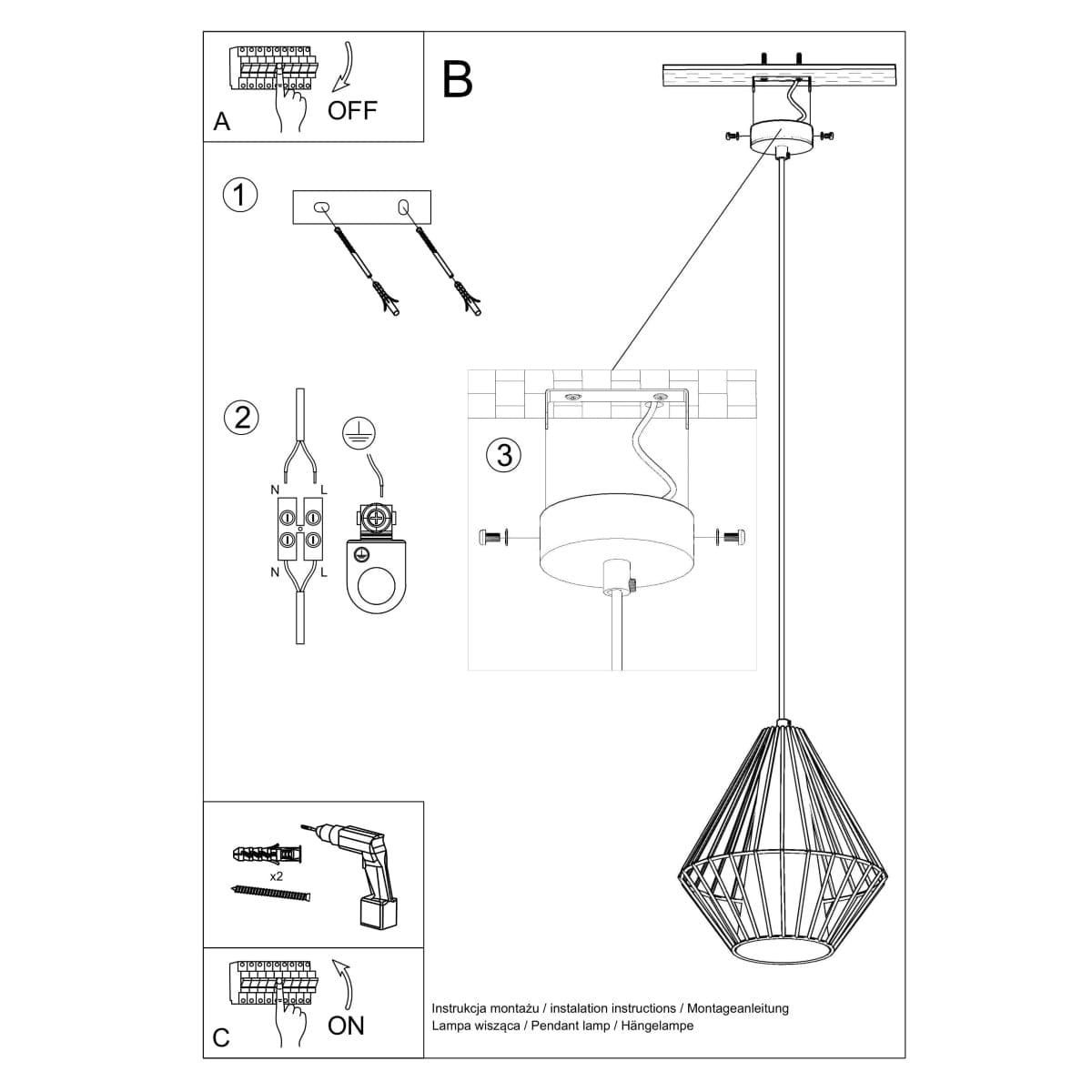 A
OFF

B

1

2

N
L
N
L

3

x2

C
ON

Instrukcja montażu / instalation instructions / Montageanleitung
Lampa wisząca / Pendant lamp / Hängelampe