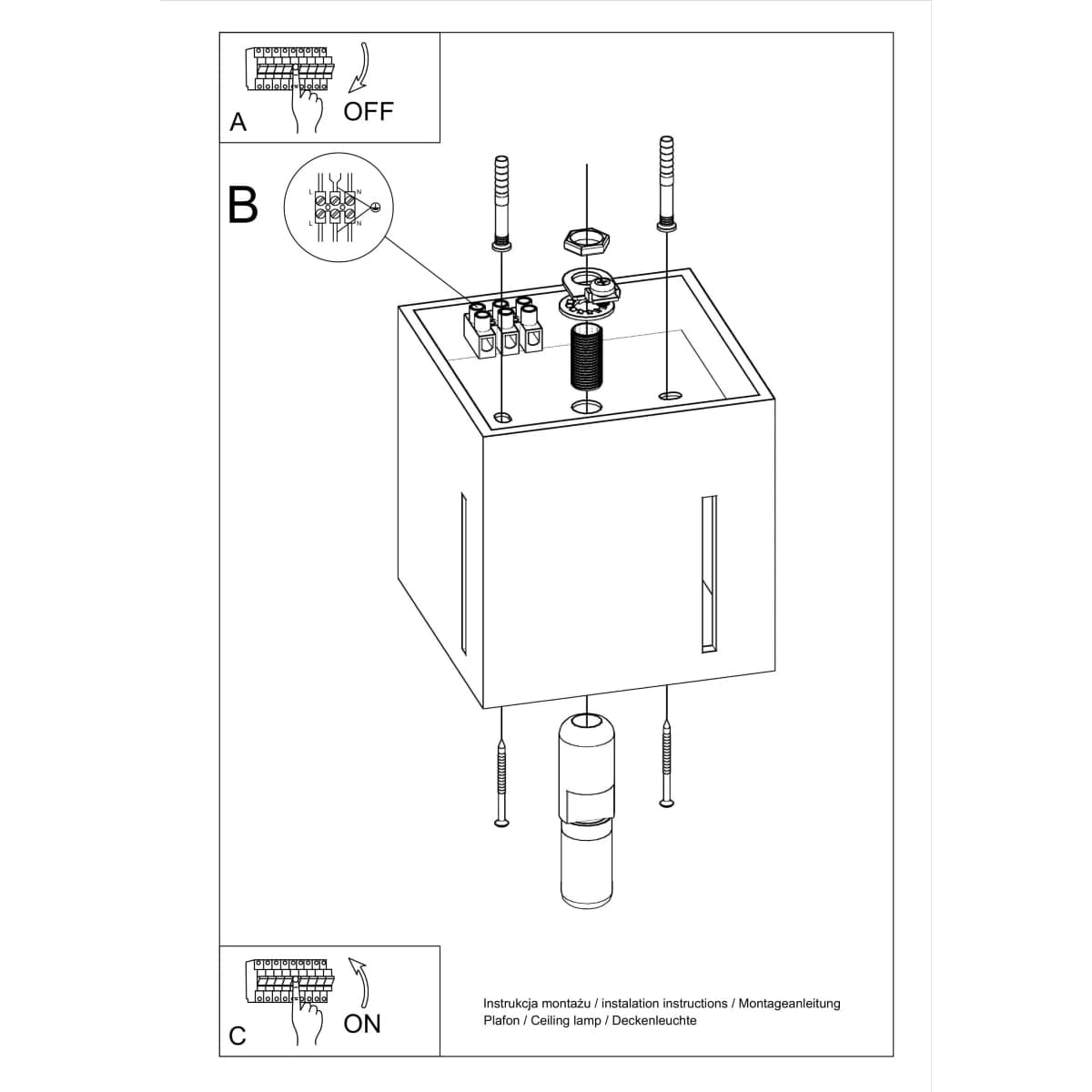 A
OFF

B
L
N
L
N

C
ON

Instrukcja montażu / instalation instructions / Montageanleitung
Plafon / Ceiling lamp / Deckenleuchte