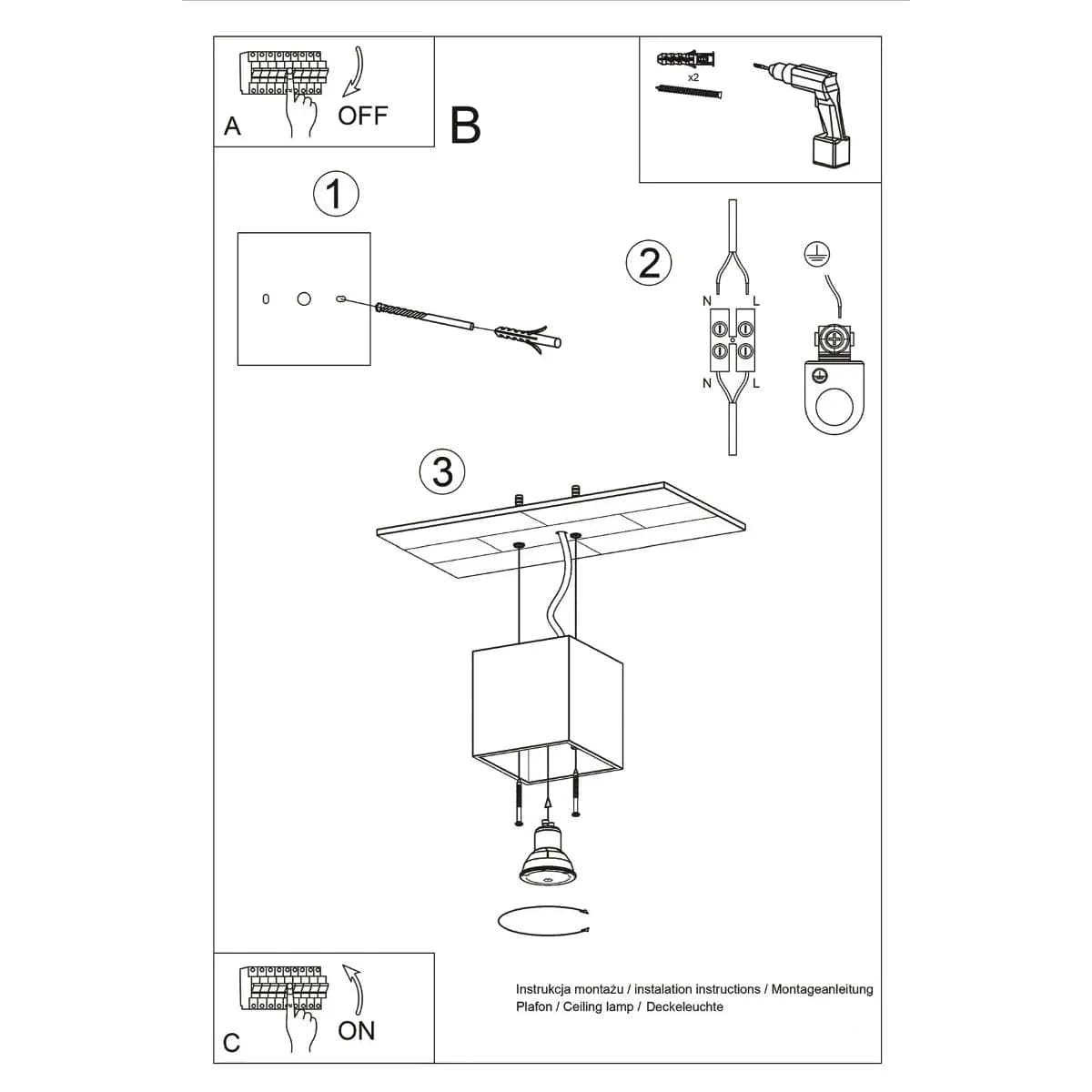 A
OFF
B
x2
1
2
N
L
N
L
3
C
ON
Instrukcja montażu / instalation instructions / Montageanleitung
Plafon / Ceiling lamp / Deckeleuchte