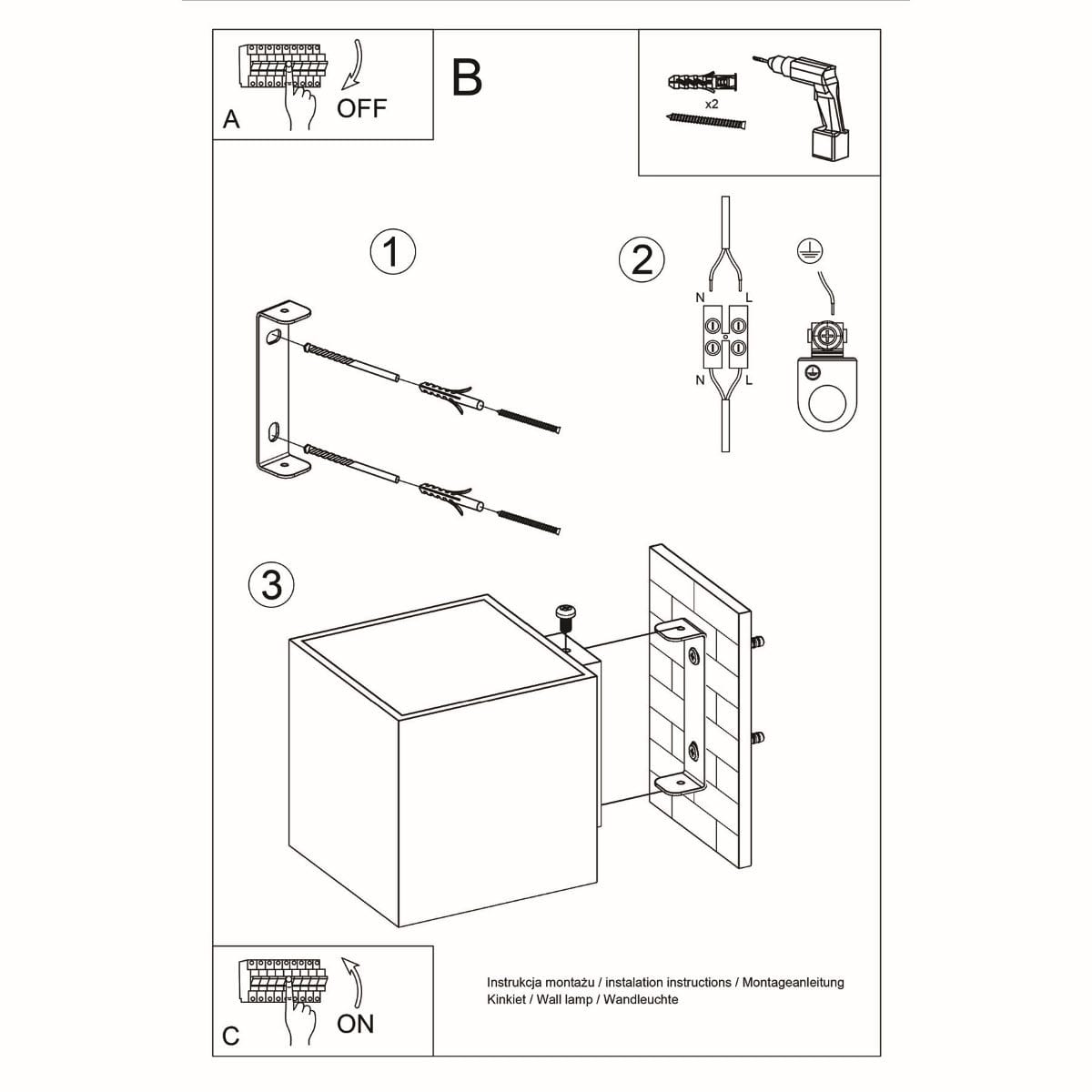 A OFF

B

x2

1

2

N L

N L

3

C ON

Instrukcja montażu / instalation instructions / Montageanleitung
Kinkiet / Wall lamp / Wandleuchte