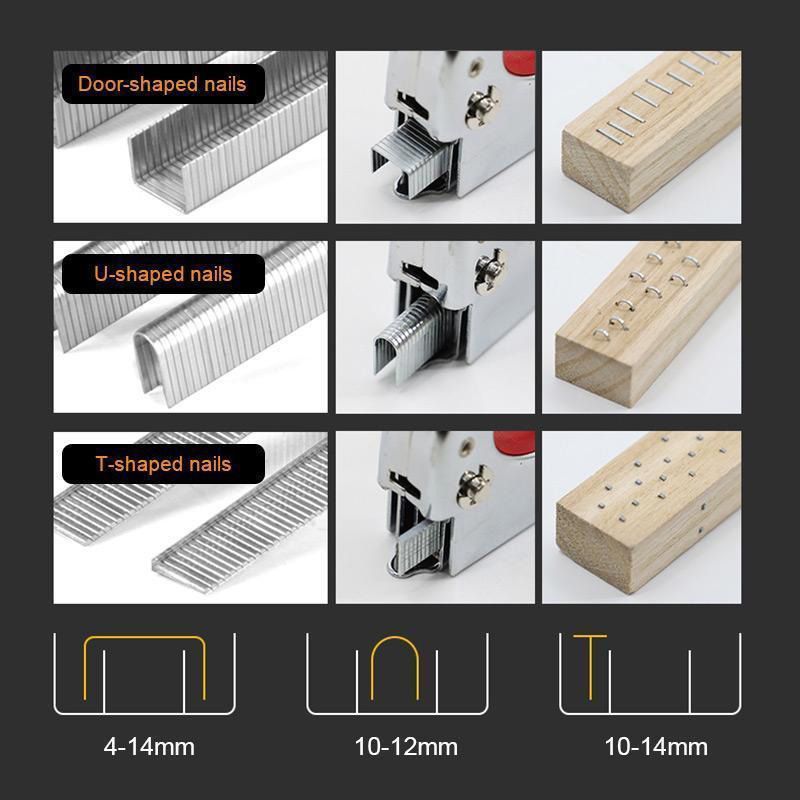 Door-shaped nails

U-shaped nails

T-shaped nails

4-14mm

10-12mm

10-14mm