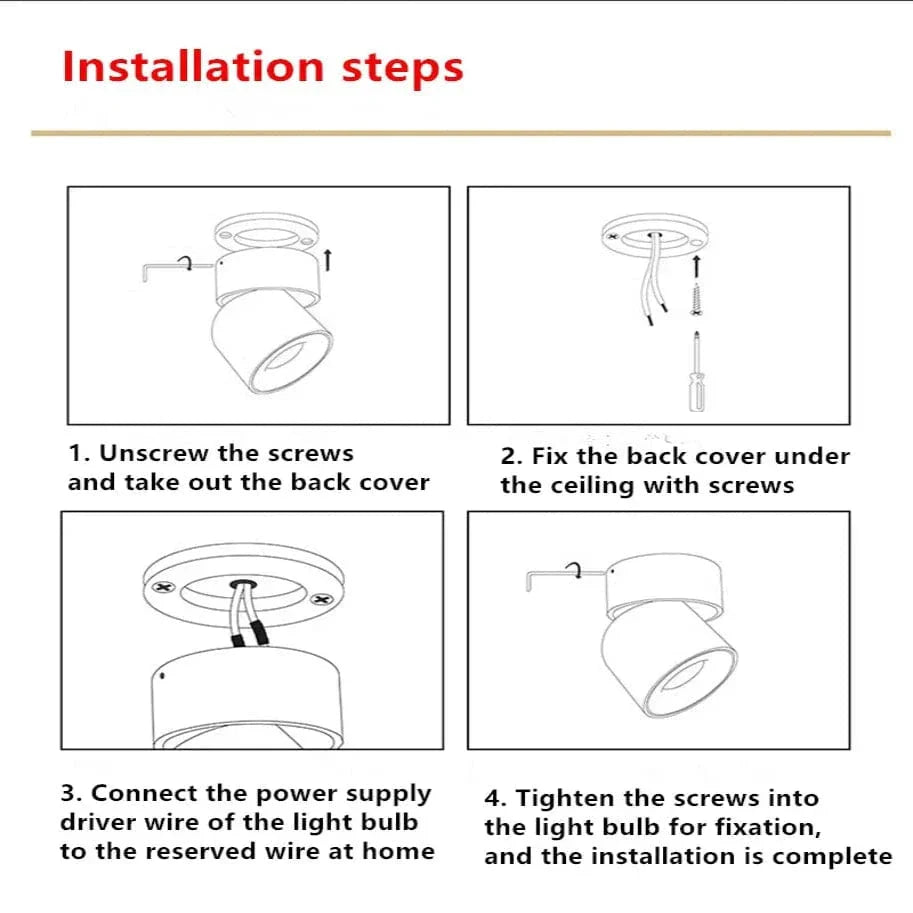 Installation steps

1. Unscrew the screws and take out the back cover

2. Fix the back cover under the ceiling with screws

3. Connect the power supply driver wire of the light bulb to the reserved wire at home

4. Tighten the screws into the light bulb for fixation, and the installation is complete