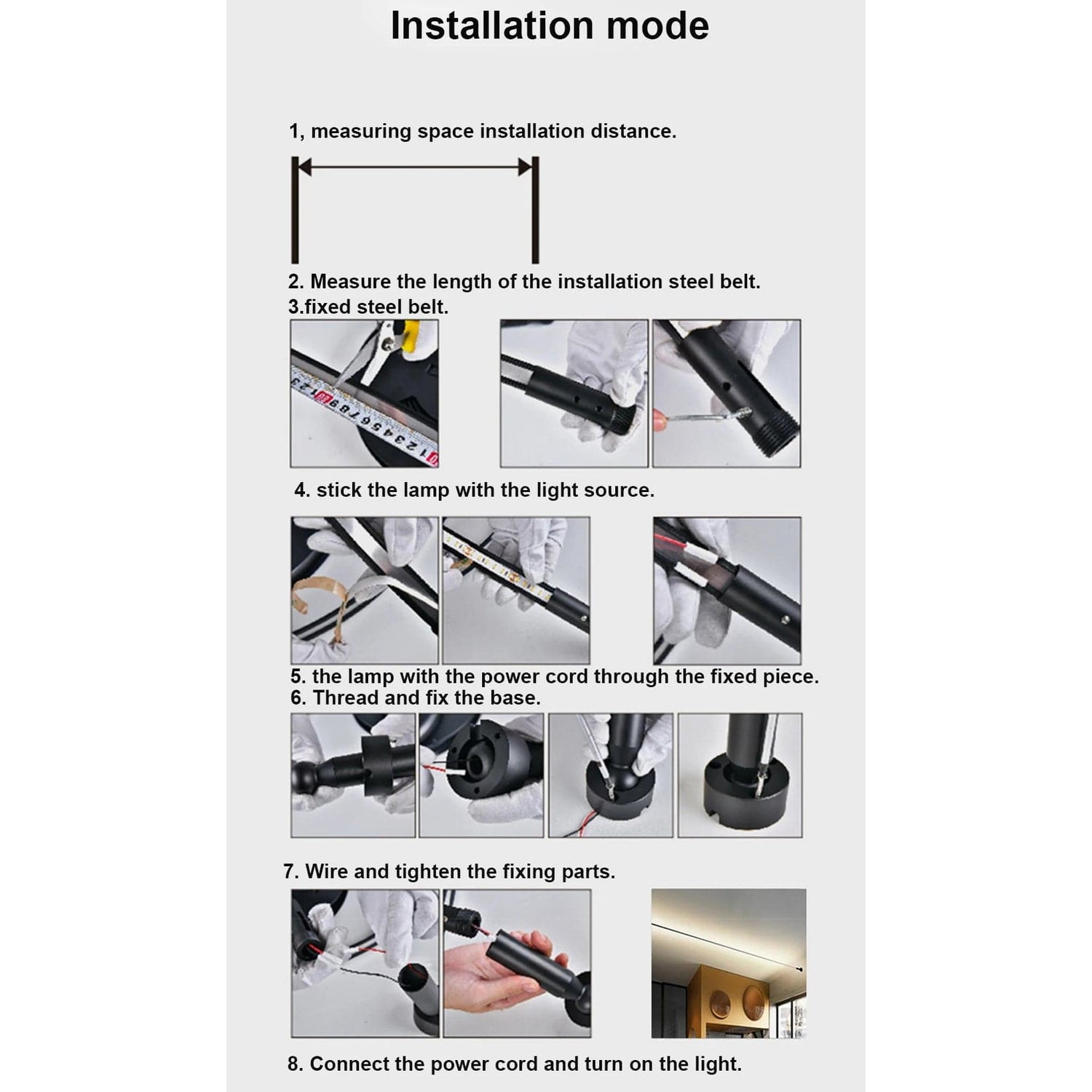 Installation mode

1, measuring space installation distance.

2. Measure the length of the installation steel belt.

3.fixed steel belt.

4. stick the lamp with the light source.

5. the lamp with the power cord through the fixed piece.

6. Thread and fix the base.

7. Wire and tighten the fixing parts.

8. Connect the power cord and turn on the light.